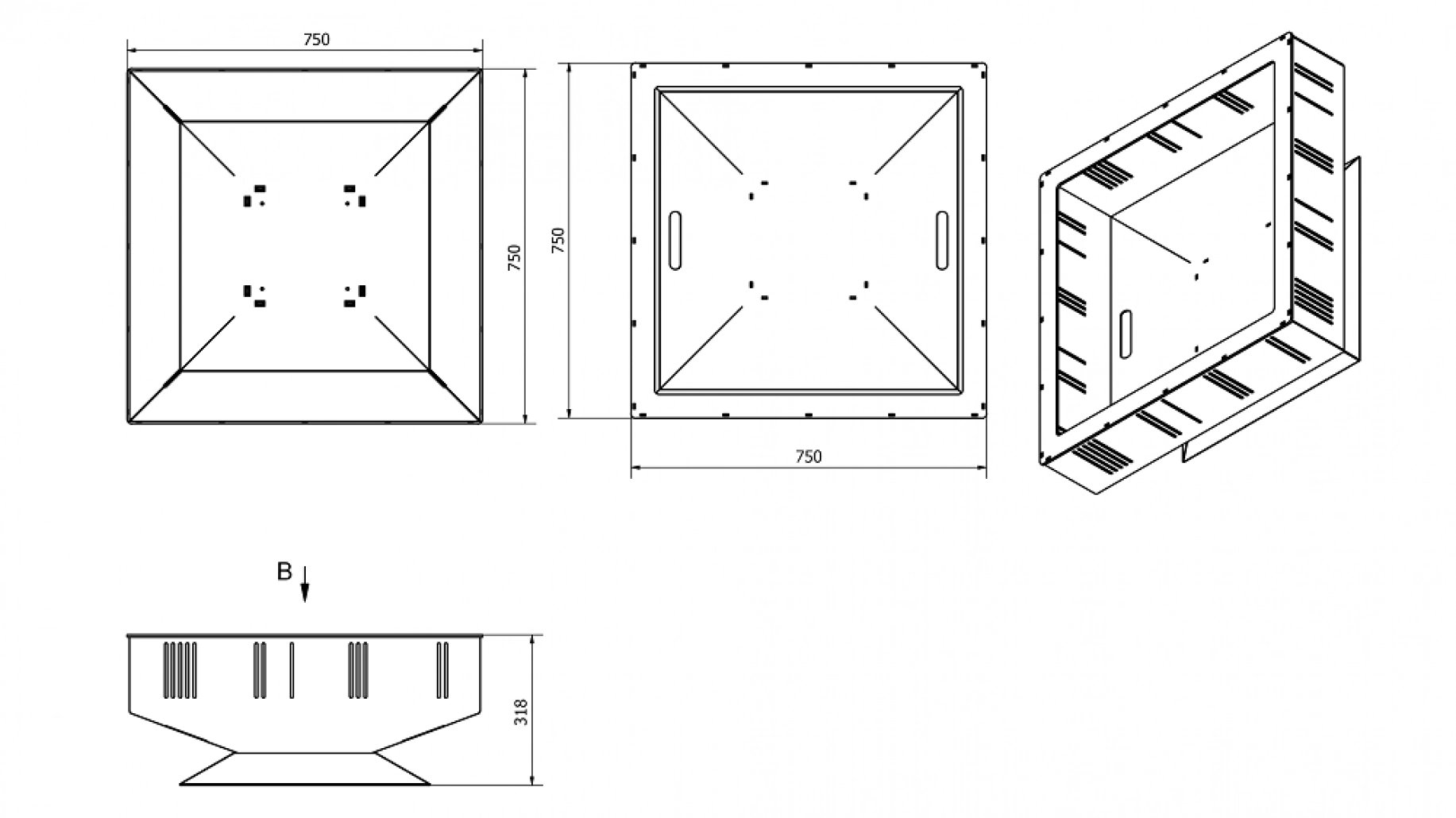 750

750

750

750

B

318