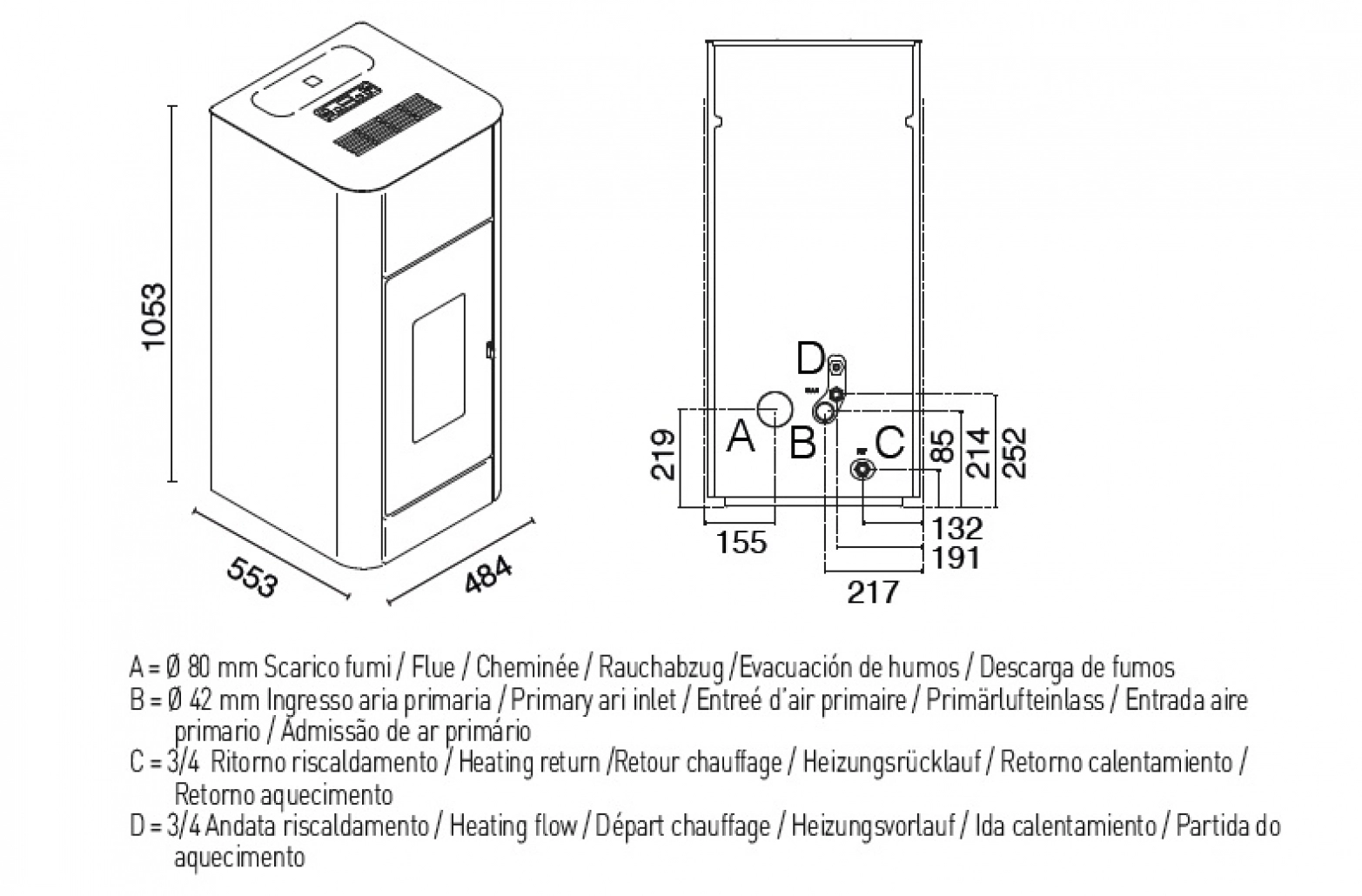 1053

553

484

D

A

B

C

219

155

85

214

252

132

191

217

A = Ø 80 mm Scarico fumi / Flue / Cheminée / Rauchabzug /Evacuación de humos / Descarga de fumos

B = Ø 42 mm Ingresso aria primaria / Primary ari inlet / Entreé d'air primaire / Primärlufteinlass / Entrada aire primario / Admissão de ar primário

C = 3/4 Ritorno riscaldamento / Heating return /Retour chauffage / Heizungsrücklauf / Retorno calentamiento / Retorno aquecimento

D = 3/4 Andata riscaldamento / Heating flow / Départ chauffage / Heizungsvorlauf / Ida calentamiento / Partida do aquecimento