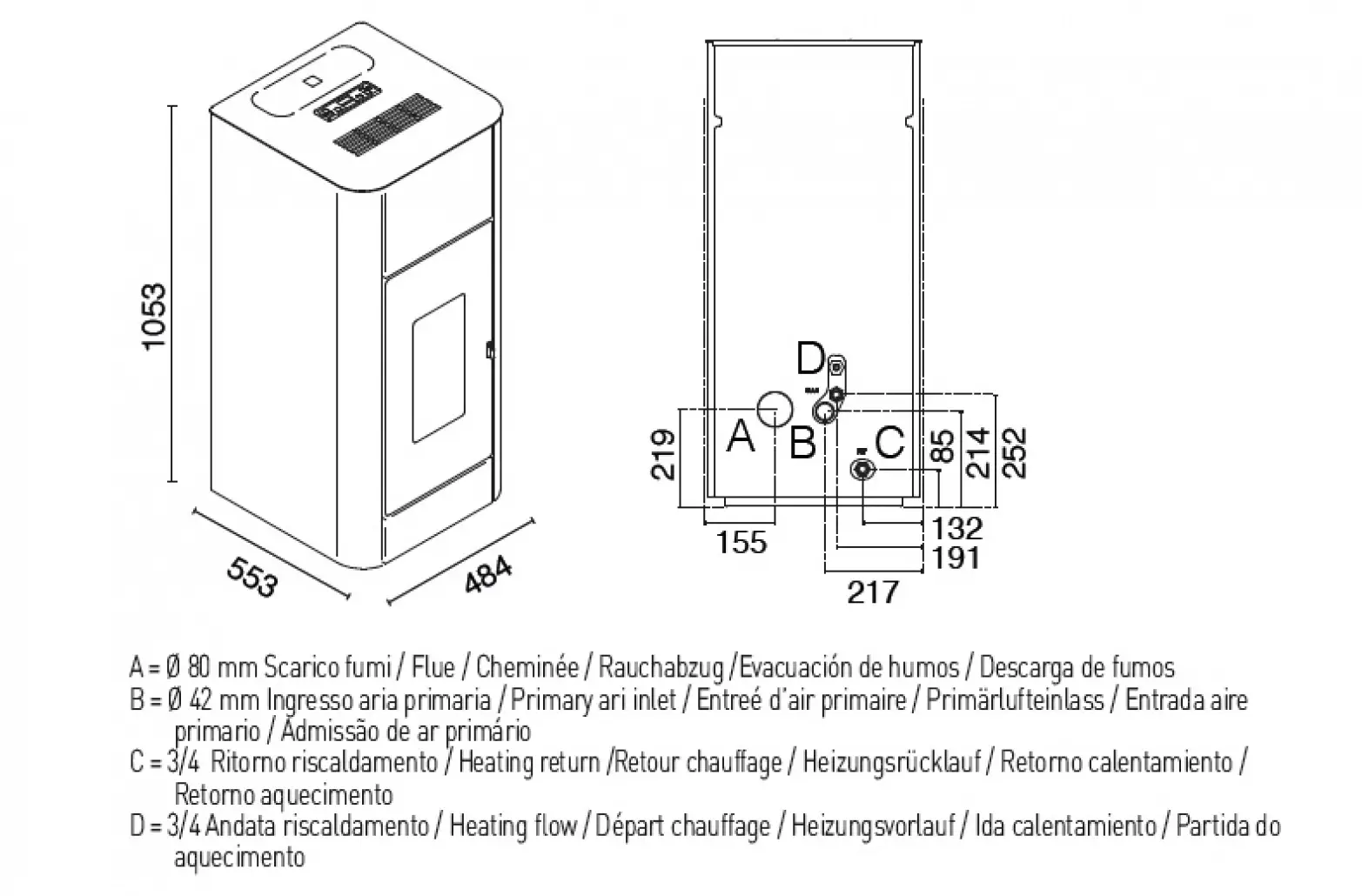 1053

553

484

D

A

B

C

219

155

85

214

252

132

191

217

A = Ø 80 mm Scarico fumi / Flue / Cheminée / Rauchabzug /Evacuación de humos / Descarga de fumos
B = Ø 42 mm Ingresso aria primaria / Primary ari inlet / Entreé d'air primaire / Primärlufteinlass / Entrada aire primario / Admissão de ar primário
C = 3/4 Ritorno riscaldamento / Heating return /Retour chauffage / Heizungsrücklauf / Retorno calentamiento / Retorno aquecimento
D = 3/4 Andata riscaldamento / Heating flow / Départ chauffage / Heizungsvorlauf / Ida calentamiento / Partida do aquecimento