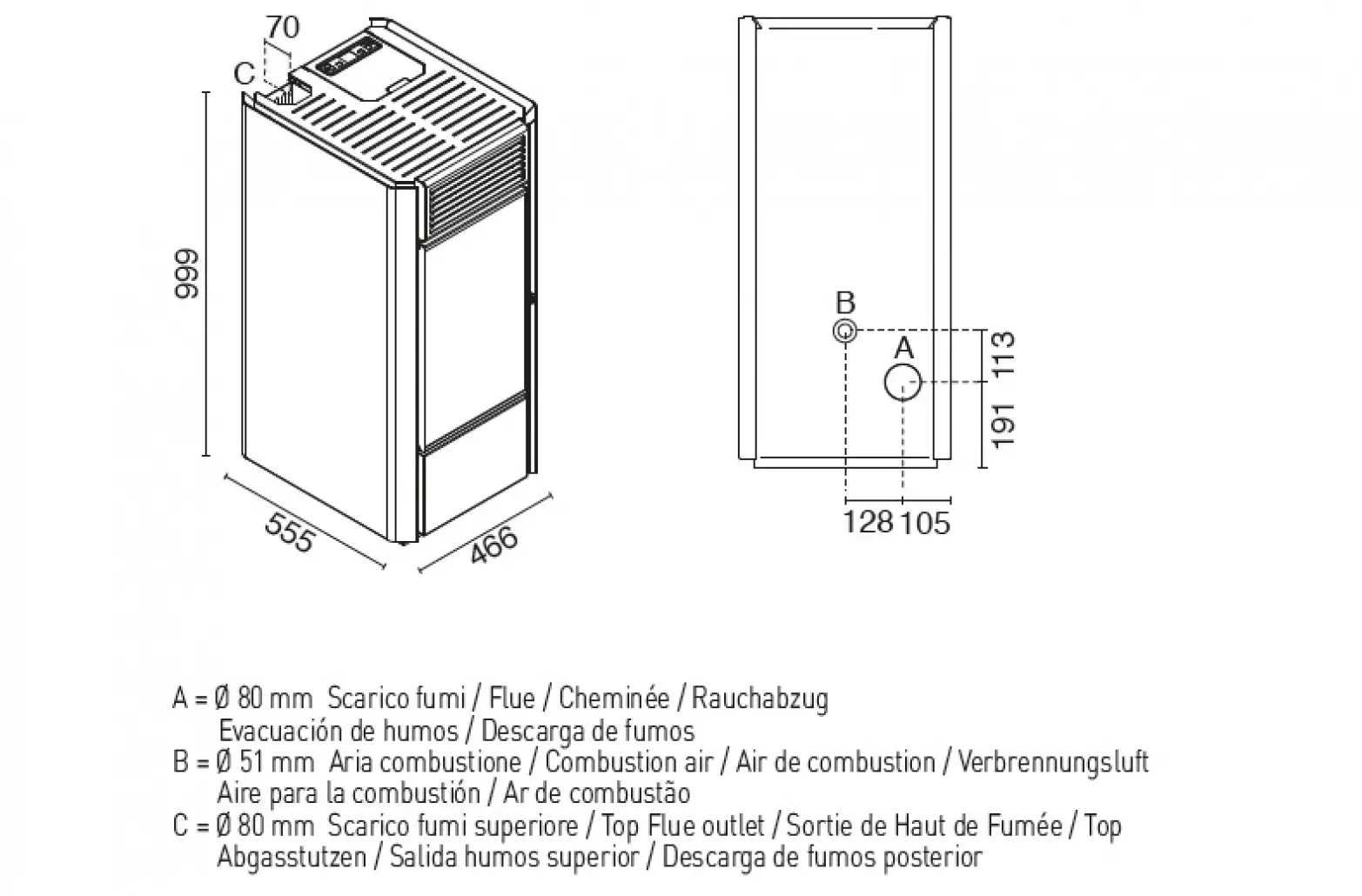 70
C
999
555
466
B
A
113
191
128
105

A = Ø 80 mm Scarico fumi / Flue / Cheminée / Rauchabzug
Evacuación de humos / Descarga de fumos
B = Ø 51 mm Aria combustione / Combustion air / Air de combustion / Verbrennungsluft
Aire para la combustión / Ar de combustão
C = Ø 80 mm Scarico fumi superiore / Top Flue outlet / Sortie de Haut de Fumée / Top Abgasstutzen / Salida humos superior / Descarga de fumos posterior