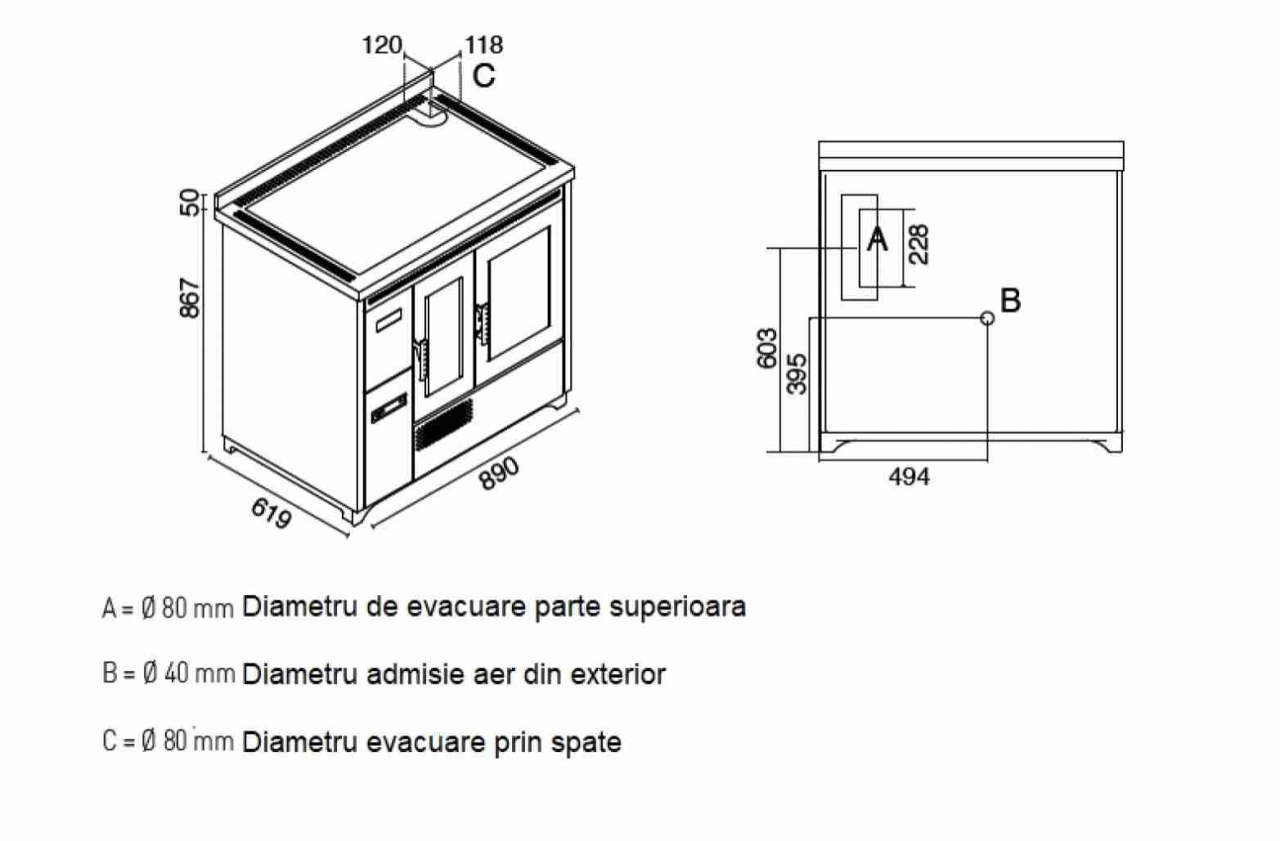 120
118
C
50
867
619
890
A
228
B
603
395
494

A = Ø 80 mm Diametru de evacuare parte superioara

B = Ø 40 mm Diametru admisie aer din exterior

C = Ø 80 mm Diametru evacuare prin spate