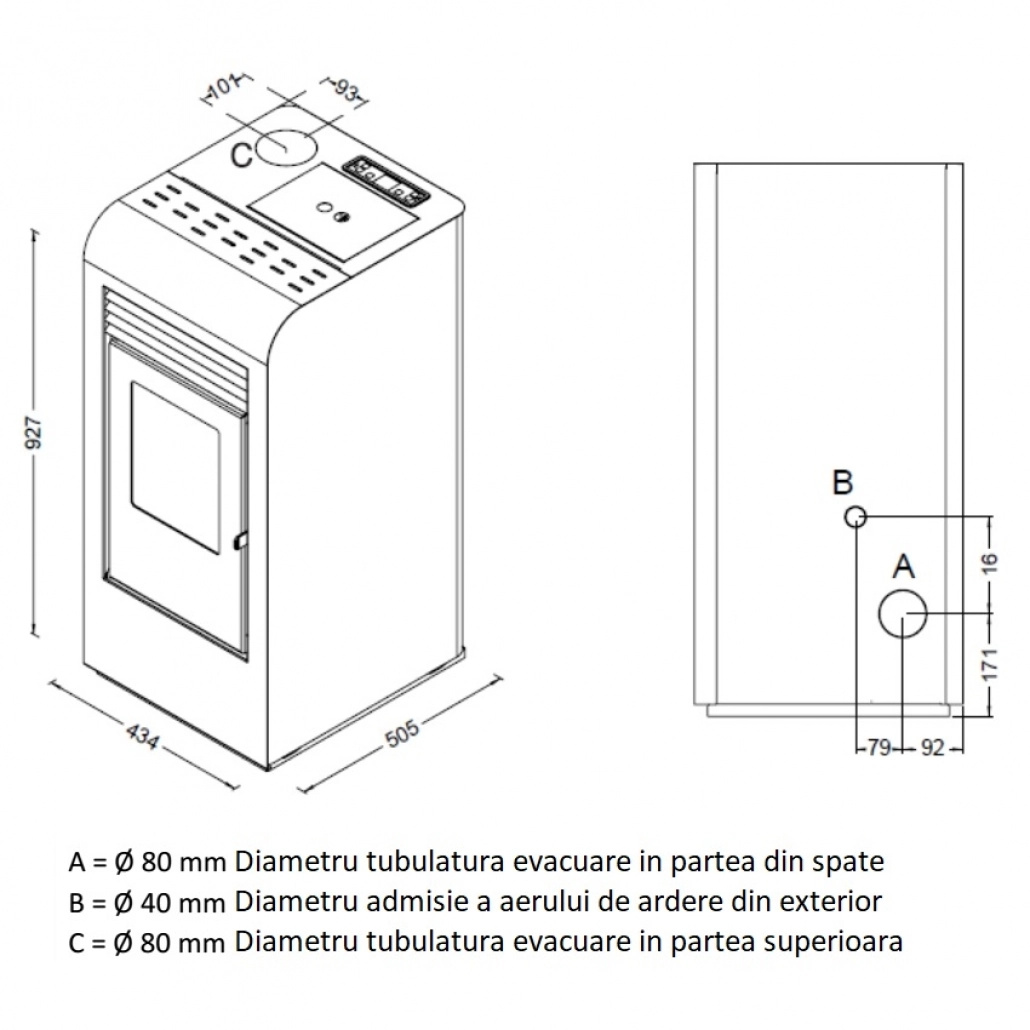 101
93
C
927
434
505
B
A
16
171
79
92

A = Ø 80 mm Diametru tubulatura evacuare in partea din spate
B = Ø 40 mm Diametru admisie a aerului de ardere din exterior
C = Ø 80 mm Diametru tubulatura evacuare in partea superioara