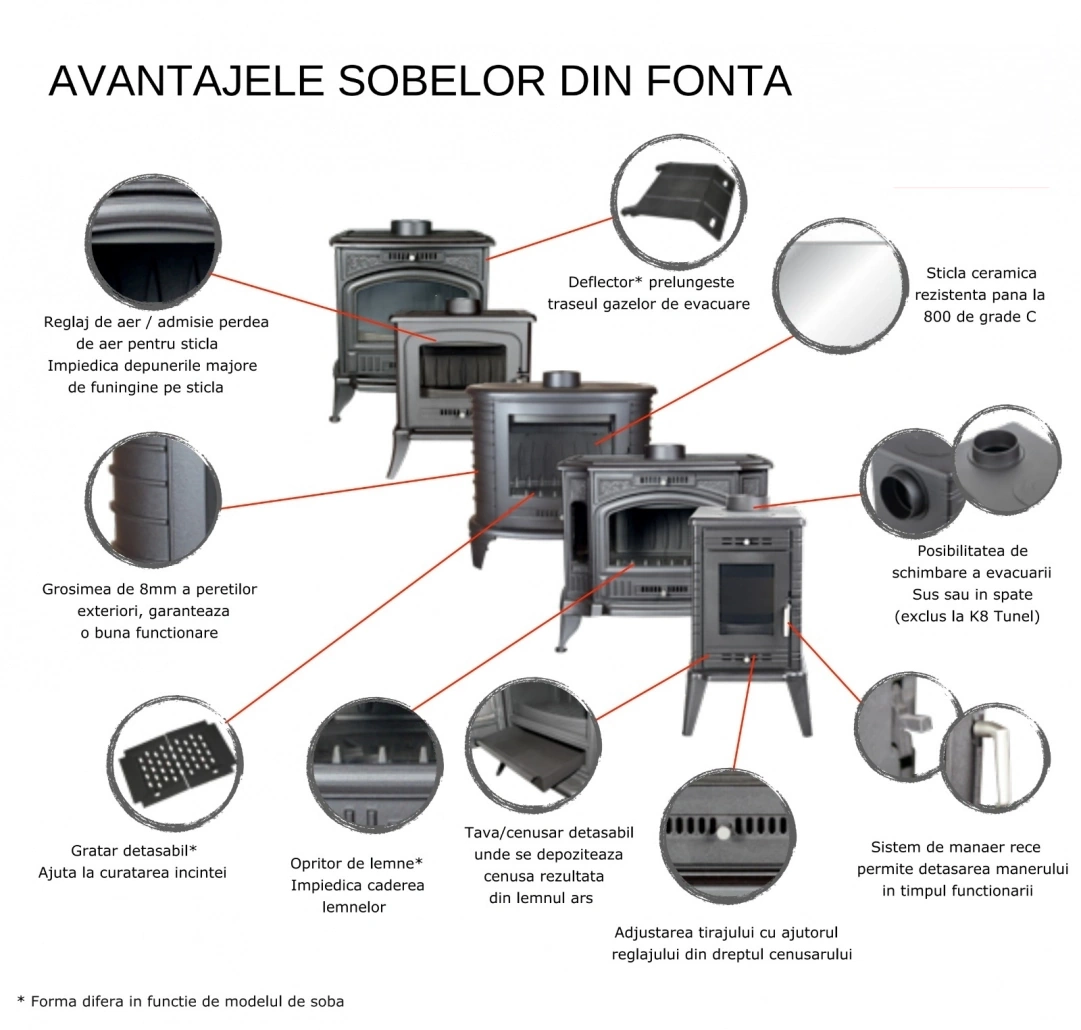 AVANTAJELE SOBELOR DIN FONTA

Reglaj de aer / admisie perdea de aer pentru sticla Impiedica depunerile majore de funingine pe sticla

Deflector* prelungeste traseul gazelor de evacuare

Sticla ceramica rezistenta pana la 800 de grade C

Grosimea de 8mm a peretilor exteriori, garanteaza o buna functionare

Posibilitatea de schimbare a evacuarii Sus sau in spate (exclus la K8 Tunel)

Gratar detasabil* Ajuta la curatarea incintei

Opritor de lemne* Impiedica caderea lemnelor

Tava/cenusar detasabil unde se depoziteaza cenusa rezultata din lemnul ars

Adjustarea tirajului cu ajutorul reglajului din dreptul cenusarului

Sistem de manaer rece permite detasarea manerului in timpul functionarii

* Forma difera in functie de modelul de soba