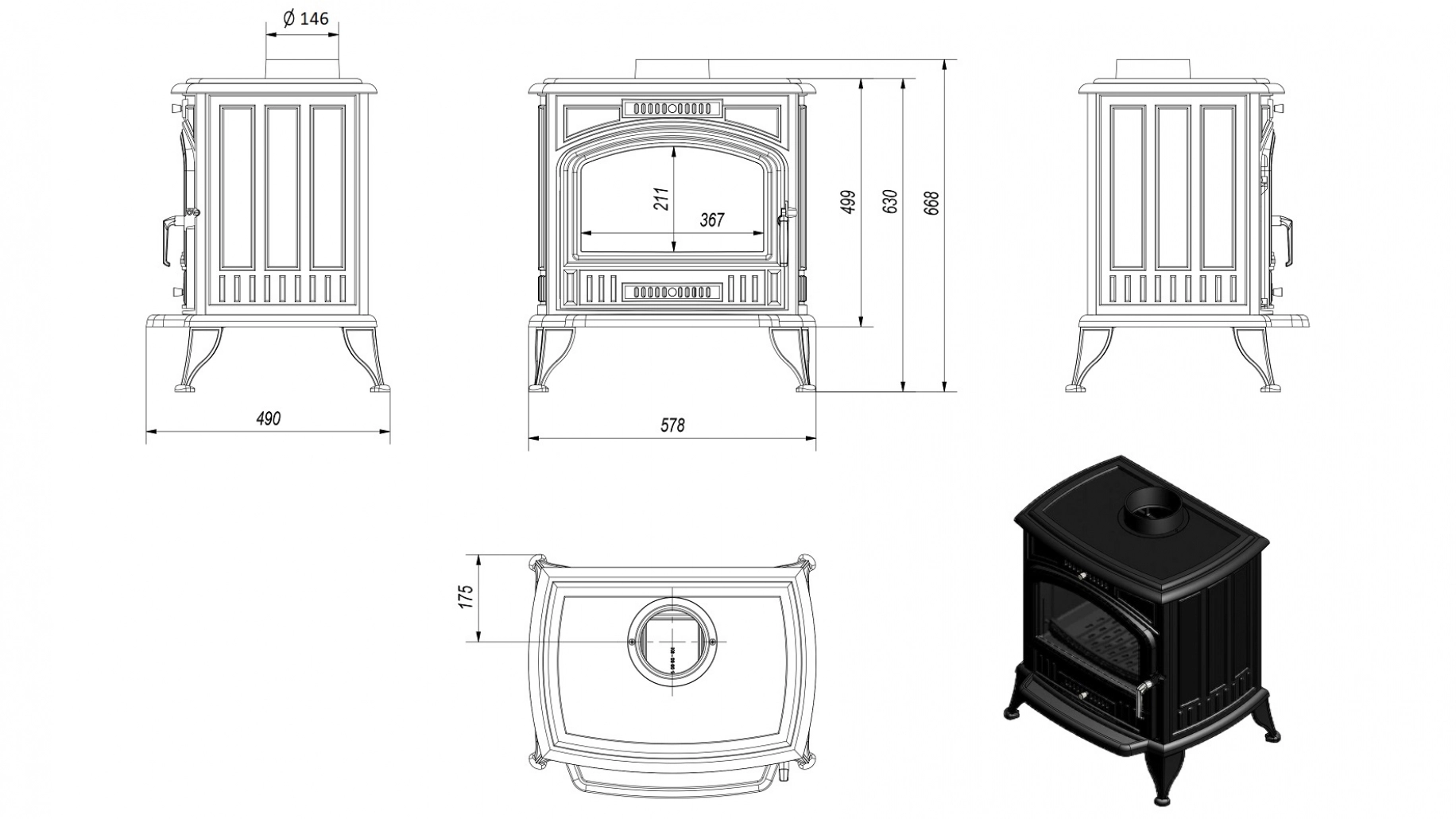 Ø 146

211

367

499

630

668

490

578

175