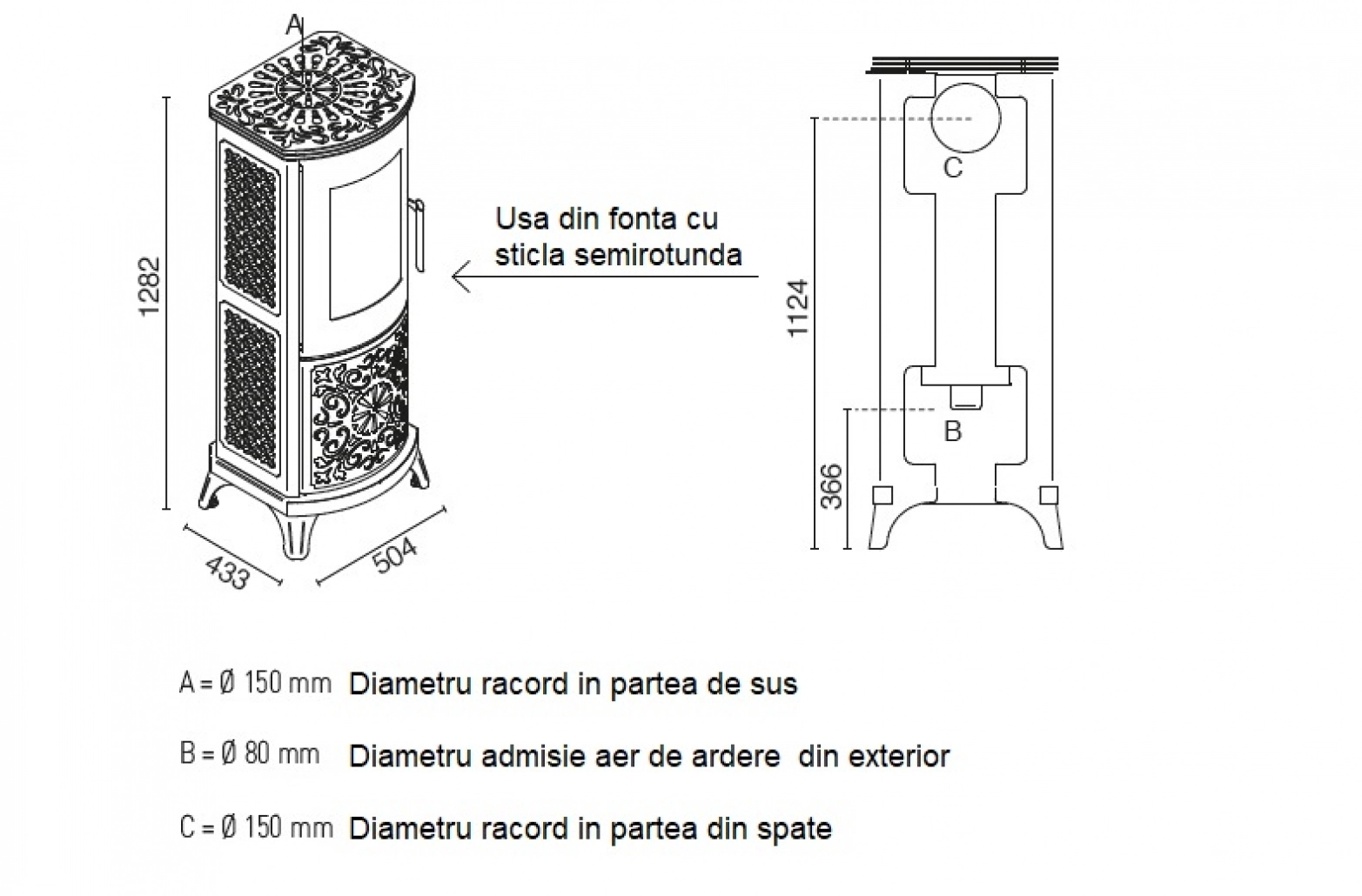 A

1282

433

504

Usa din fonta cu sticla semirotunda

C

1124

B

366

A = Ø 150 mm Diametru racord in partea de sus

B = Ø 80 mm Diametru admisie aer de ardere din exterior

C = Ø 150 mm Diametru racord in partea din spate