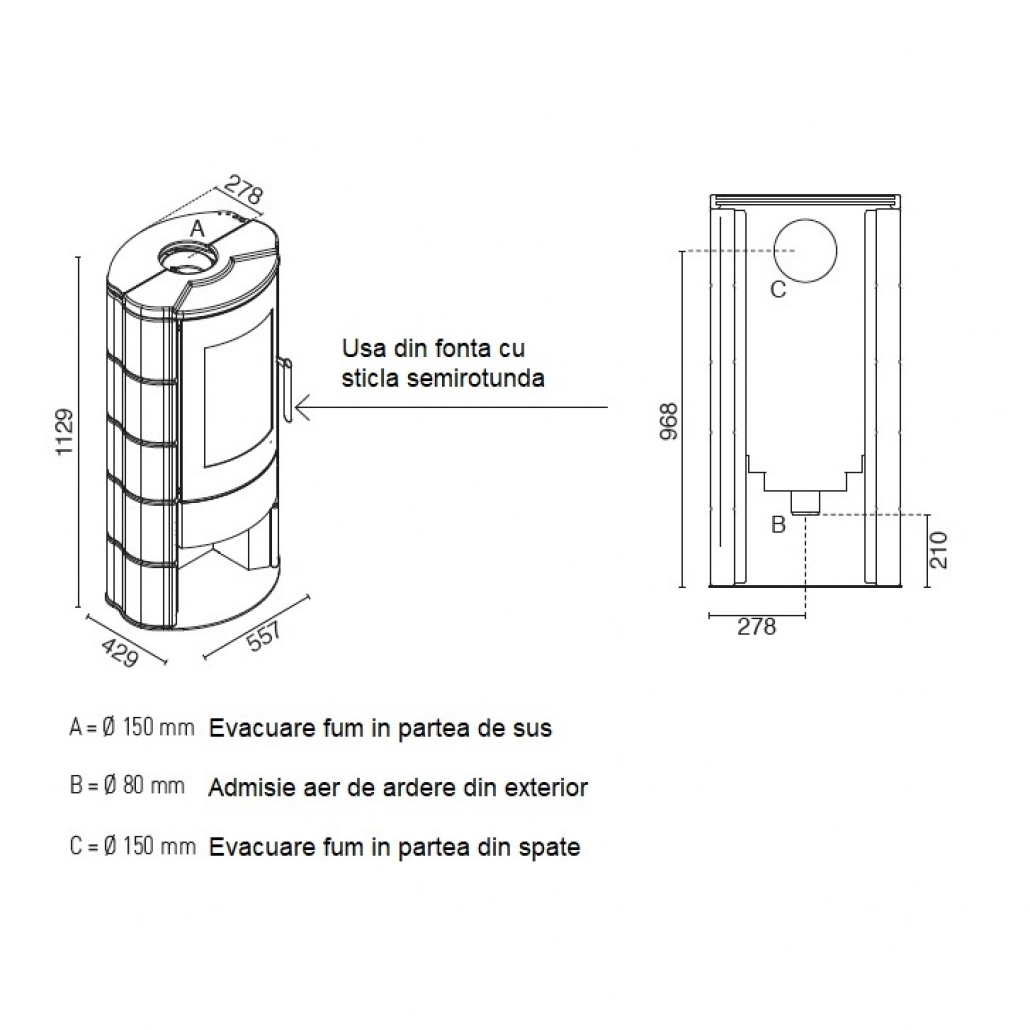 278

A

1129

429

557

Usa din fonta cu sticla semirotunda

C

968

B

210

278

A = Ø 150 mm Evacuare fum in partea de sus

B = Ø 80 mm Admisie aer de ardere din exterior

C = Ø 150 mm Evacuare fum in partea din spate