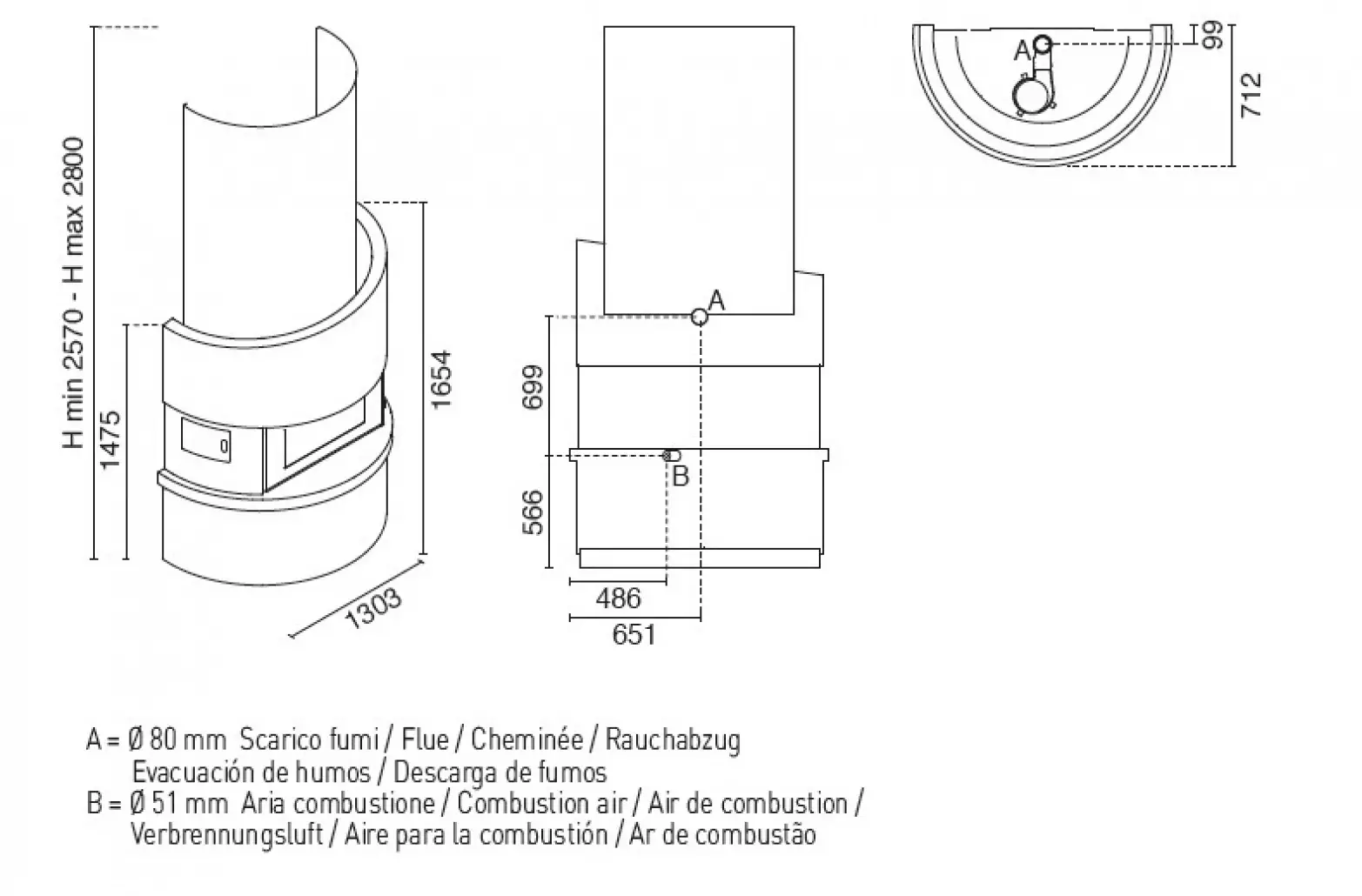 H min 2570 - H max 2800

1475

1654

1303

A

699

B

566

486

651

A

99

712

A = Ø 80 mm Scarico fumi / Flue / Cheminée / Rauchabzug
Evacuación de humos / Descarga de fumos
B = Ø 51 mm Aria combustione / Combustion air / Air de combustion /
Verbrennungsluft / Aire para la combustión / Ar de combustão