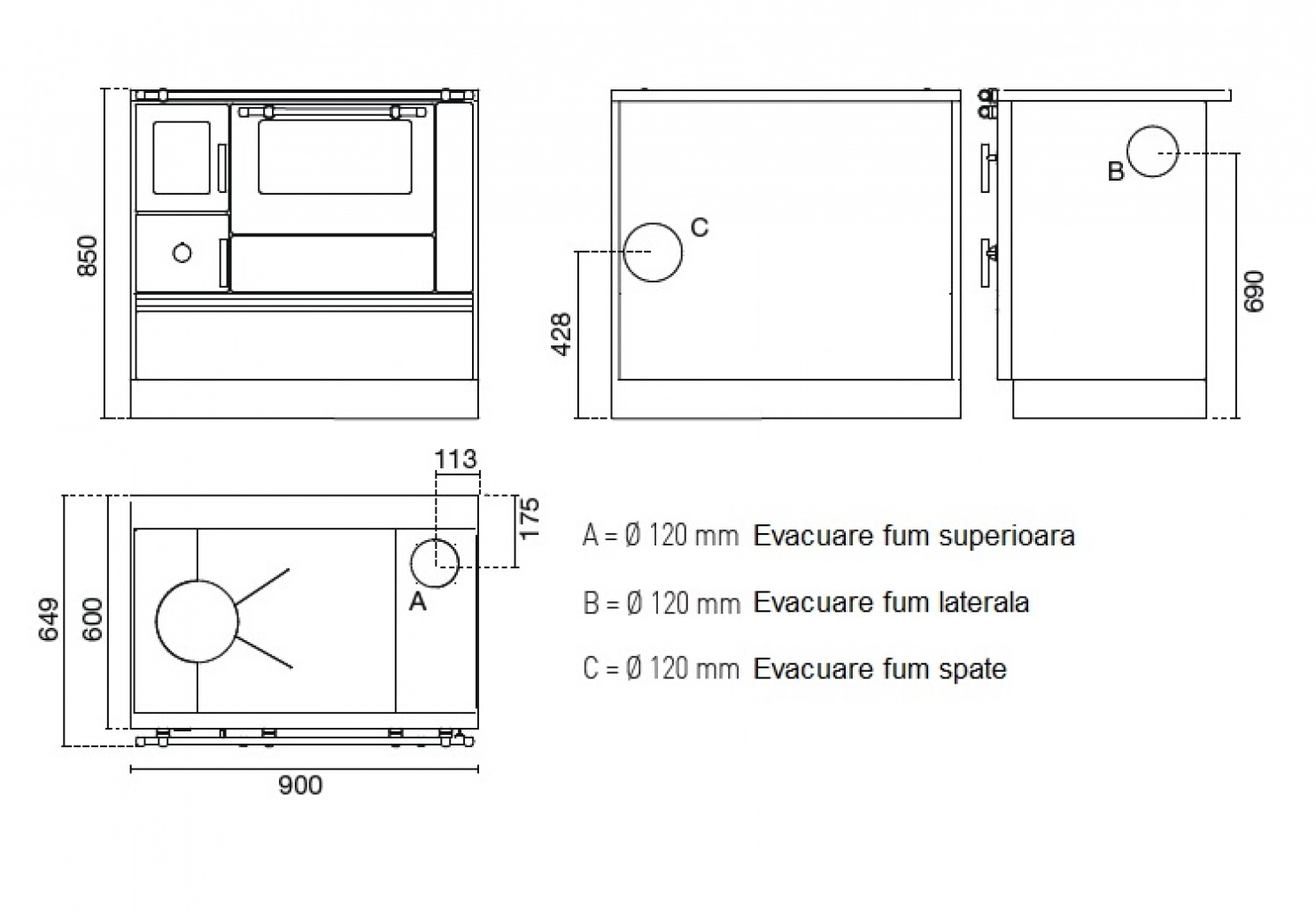 850

C

428

B

690

113

175

649

600

A

900

A = Ø 120 mm Evacuare fum superioara

B = Ø 120 mm Evacuare fum laterala

C = Ø 120 mm Evacuare fum spate