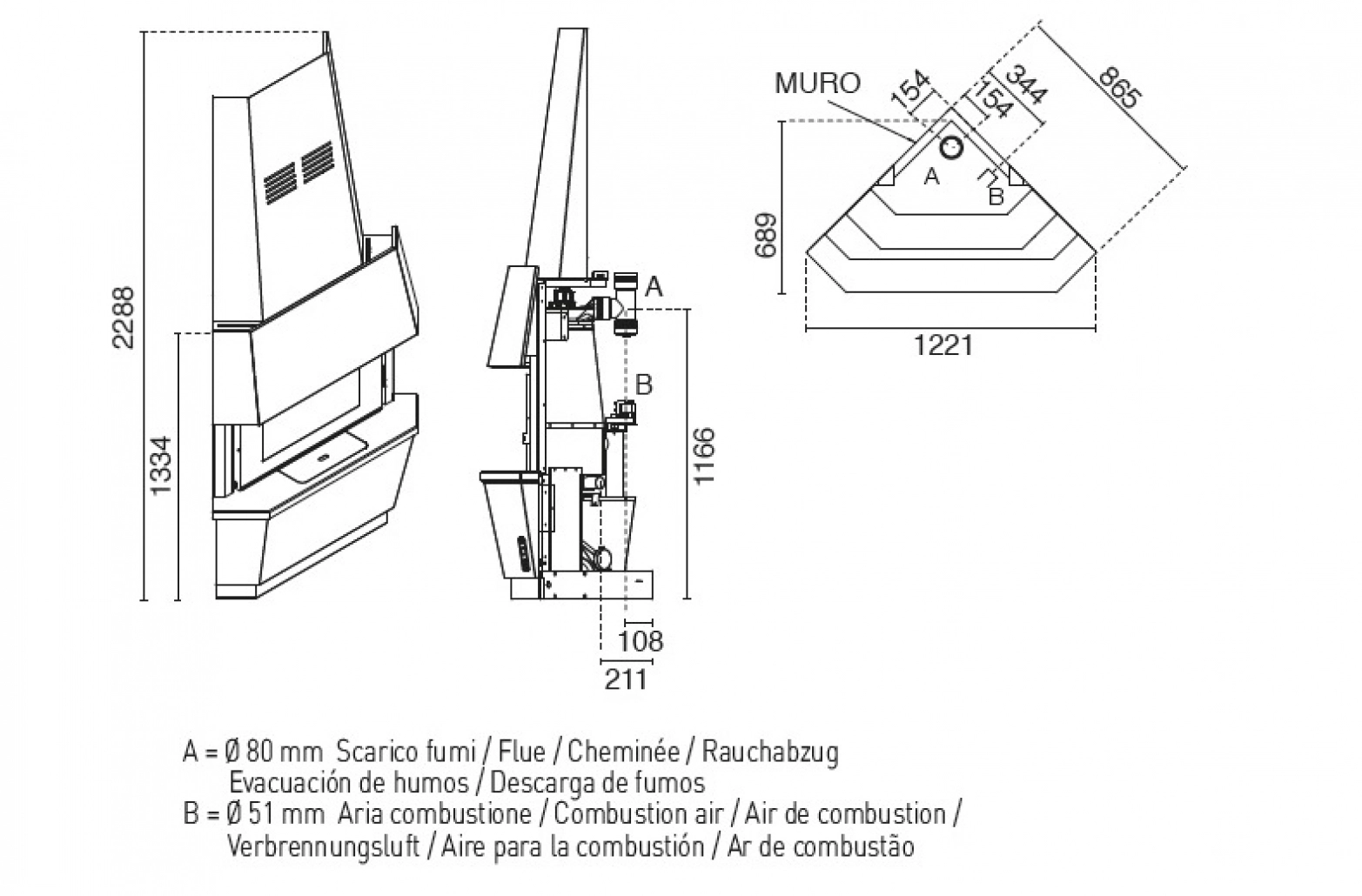 2288
1334
A
B
1166
108
211
MURO
154
154
344
865
A
B
689
1221

A = Ø 80 mm Scarico fumi / Flue / Cheminée / Rauchabzug
Evacuación de humos / Descarga de fumos
B = Ø 51 mm Aria combustione / Combustion air / Air de combustion /
Verbrennungsluft / Aire para la combustión / Ar de combustão