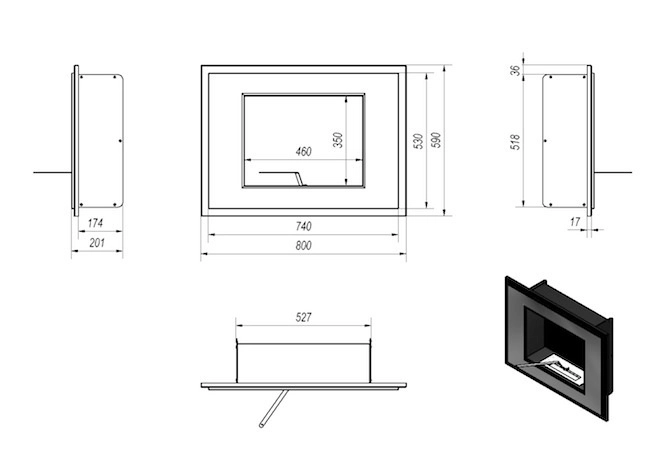 174
201
460
350
530
590
740
800
36
518
17
527