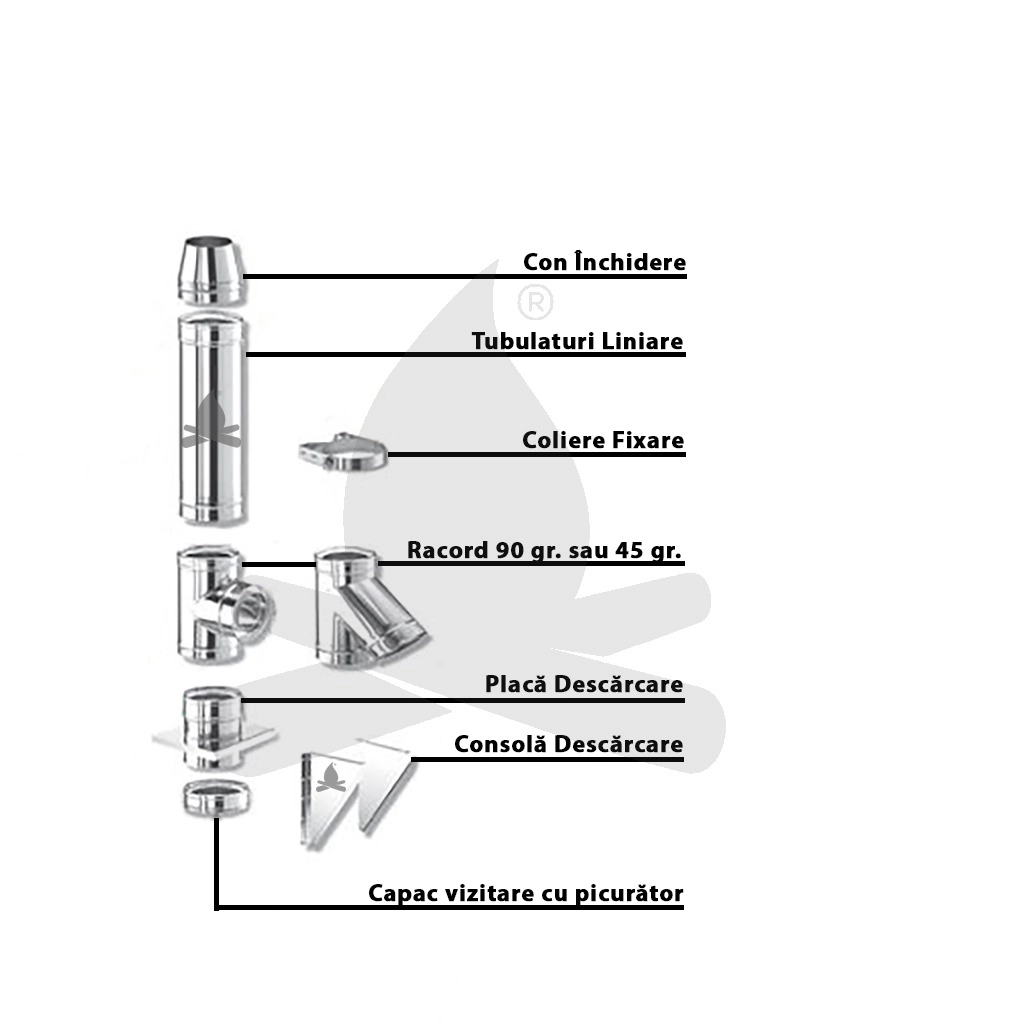 Con Închidere

®

Tubulaturi Liniare

Coliere Fixare

Racord 90 gr. sau 45 gr.

Placă Descărcare

Consolă Descărcare

Capac vizitare cu picurător