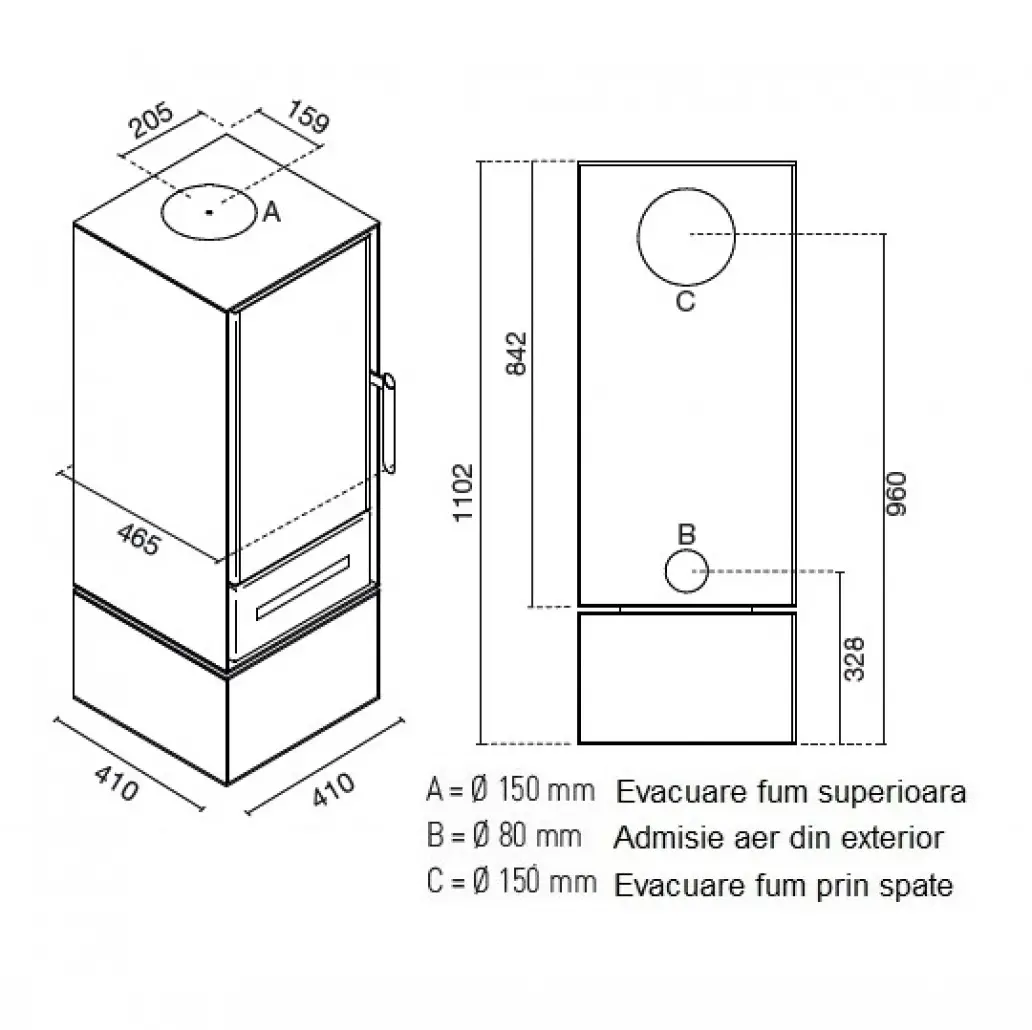 205

159

A

465

410

410

1102

842

C

B

960

328

A = Ø 150 mm Evacuare fum superioara
B = Ø 80 mm Admisie aer din exterior
C = Ø 150 mm Evacuare fum prin spate