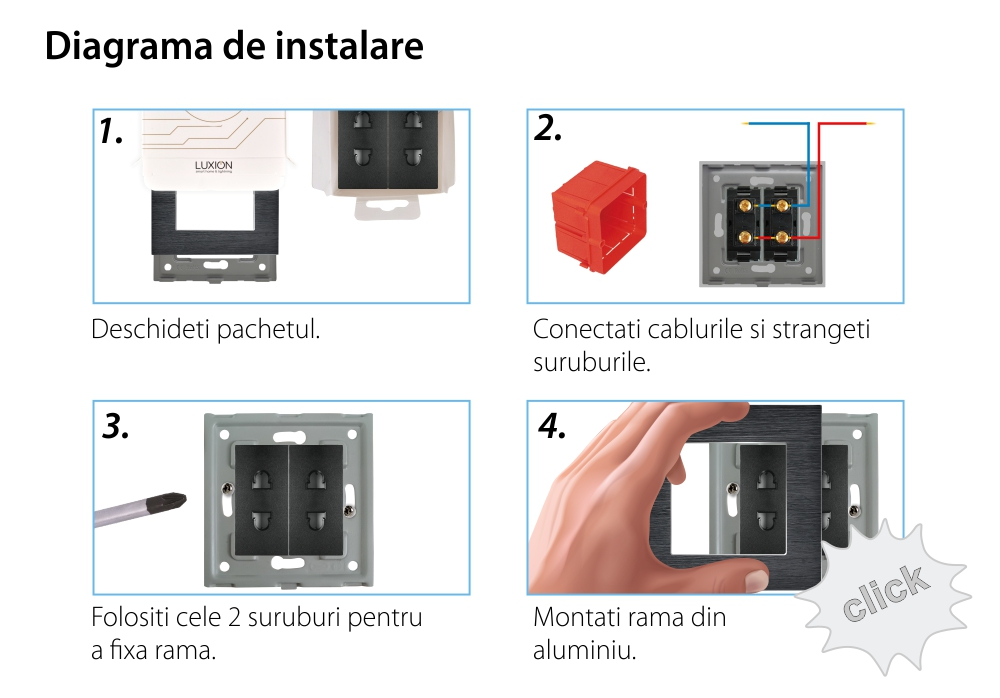 Diagrama de instalare

1.

LUXION

Deschideti pachetul.

2.

Conectati cablurile si strangeti suruburile.

3.

Folositi cele 2 suruburi pentru a fixa rama.

4.

Montati rama din aluminiu.

click