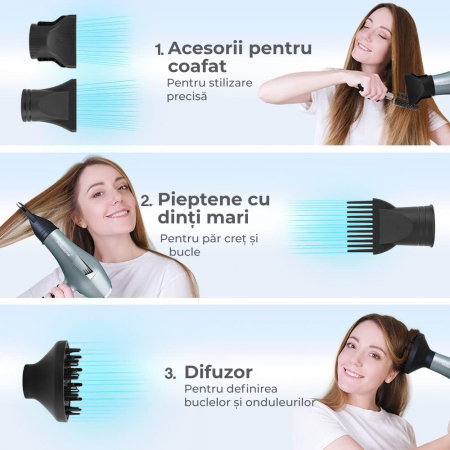 1. Acesorii pentru coafat
Pentru stilizare precisă

2. Pieptene cu dinți mari
Pentru păr creț și bucle

3. Difuzor
Pentru definirea buclelor și onduleurilor