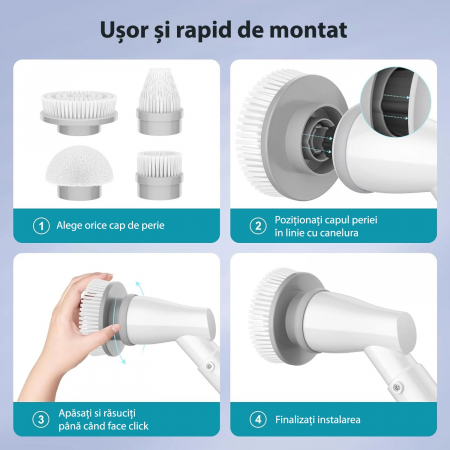 Ușor și rapid de montat

1 Alege orice cap de perie

2 Poziționați capul periei în linie cu canelura

3 Apăsați si răsuciți până când face click

4 Finalizați instalarea