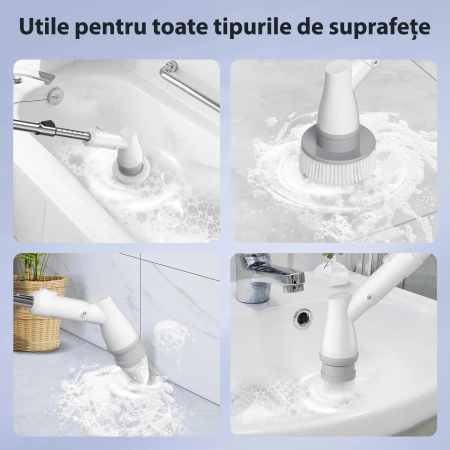 Utile pentru toate tipurile de suprafețe