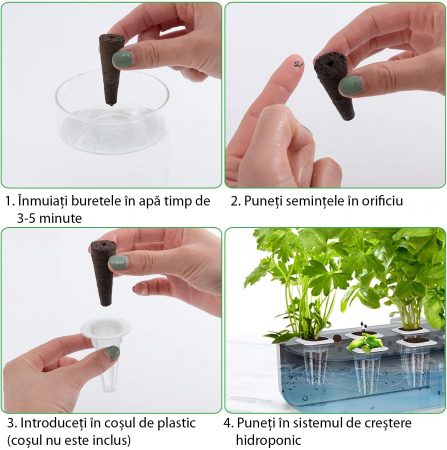 1. Înmuiați buretele în apă timp de 3-5 minute

2. Puneți semințele în orificiu

3. Introduceți în coșul de plastic (coșul nu este inclus)

4. Puneți în sistemul de creștere hidroponic