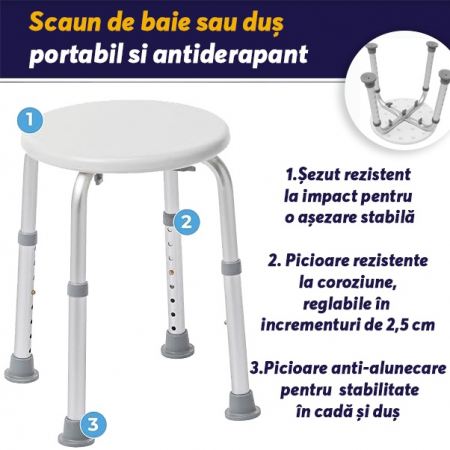 Scaun de baie sau duș
portabil si antiderapant

1

2

3

1.Șezut rezistent la impact pentru o așezare stabilă

2. Picioare rezistente la coroziune, reglabile în incrementuri de 2,5 cm

3.Picioare anti-alunecare pentru stabilitate în cadă și duș