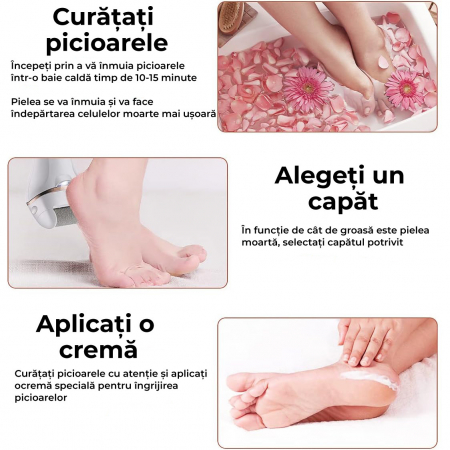 Curățați picioarele

Începeți prin a vă înmuia picioarele într-o baie caldă timp de 10-15 minute

Pielea se va înmuia și va face îndepărtarea celulelor moarte mai ușoară

Alegeți un capăt

În funcție de cât de groasă este pielea moartă, selectați capătul potrivit

Aplicați o cremă

Curățați picioarele cu atenție și aplicați ocremă specială pentru îngrijirea picioarelor