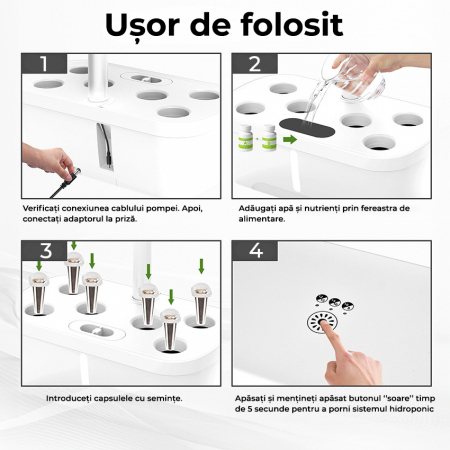 Ușor de folosit

1

Verificați conexiunea cablului pompei. Apoi, conectați adaptorul la priză.

2

Adăugați apă și nutrienți prin fereastra de alimentare.

3

Introduceți capsulele cu semințe.

4

Apăsați și mențineți apăsat butonul ''soare'' timp de 5 secunde pentru a porni sistemul hidroponic