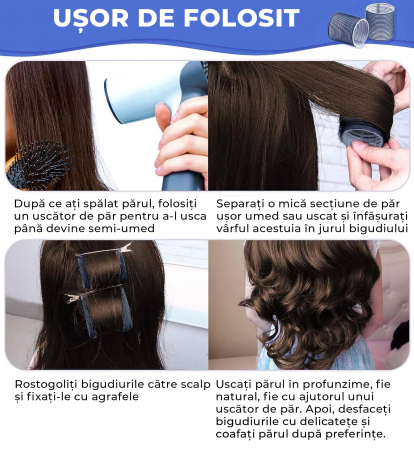 UȘOR DE FOLOSIT

După ce ați spălat părul, folosiți un uscător de păr pentru a-l usca până devine semi-umed

Separați o mică secțiune de păr ușor umed sau uscat și înfășurați vârful acestuia în jurul bigudiului

Rostogoliți bigudiurile către scalp și fixați-le cu agrafele

Uscați părul în profunzime, fie natural, fie cu ajutorul unui uscător de păr. Apoi, desfaceți bigudiurile cu delicatețe și coafați părul după preferințe.