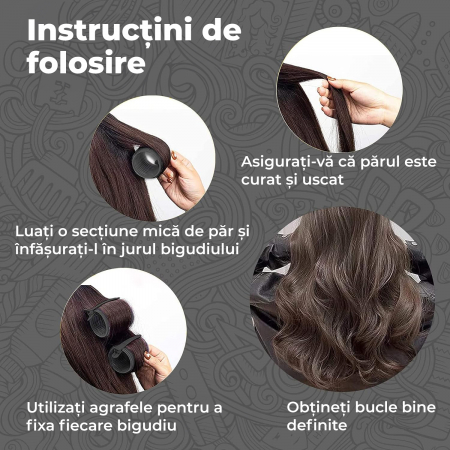 Instrucțini de folosire

Asigurați-vă că părul este curat și uscat

Luați o secțiune mică de păr și înfășurați-l în jurul bigudiului

Utilizați agrafele pentru a fixa fiecare bigudiu

Obțineți bucle bine definite