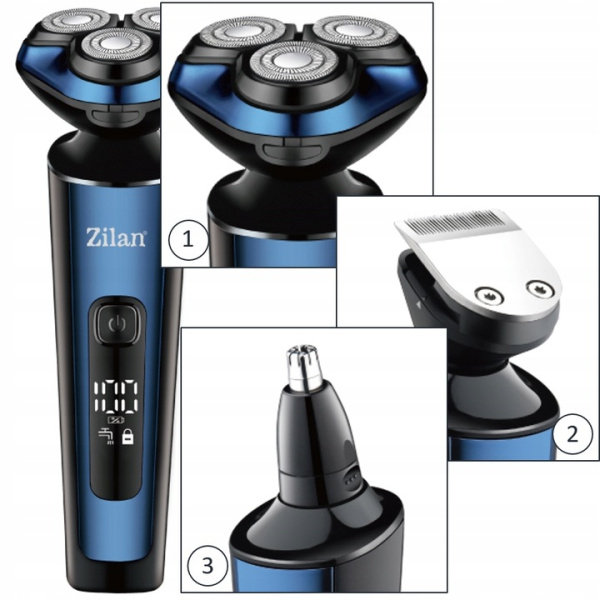 Zilan

100

1

2

3