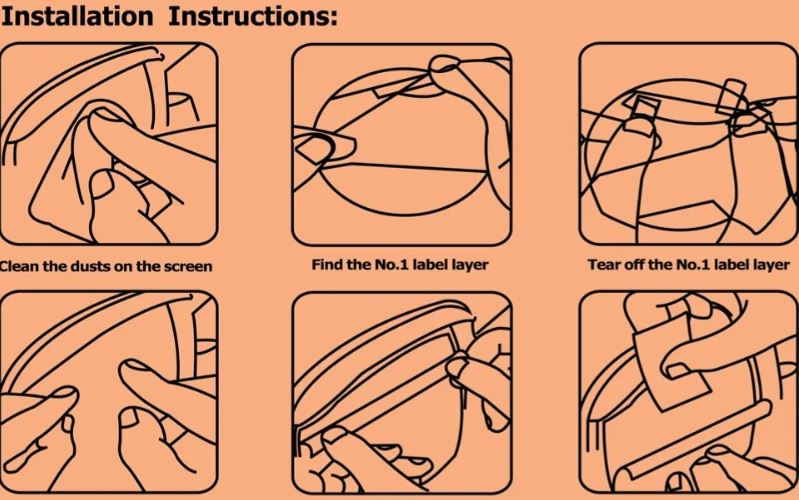 Installation Instructions:

Clean the dusts on the screen

Find the No.1 label layer

Tear off the No.1 label layer