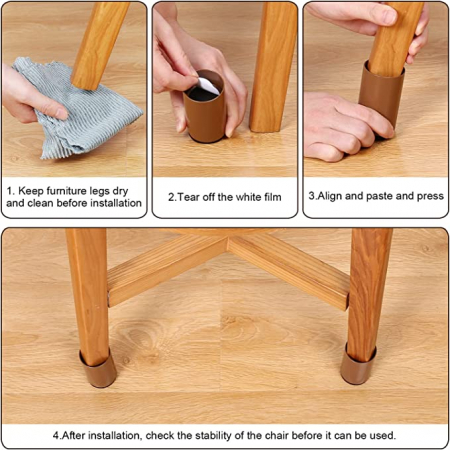 1. Keep furniture legs dry and clean before installation

2.Tear off the white film

3.Align and paste and press

4.After installation, check the stability of the chair before it can be used.