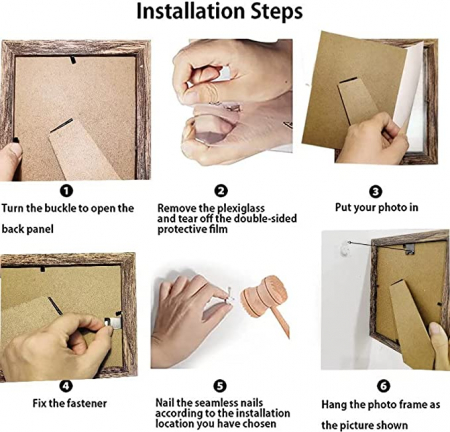 Installation Steps

1
Turn the buckle to open the back panel

2
Remove the plexiglass and tear off the double-sided protective film

3
Put your photo in

4
Fix the fastener

5
Nail the seamless nails according to the installation location you have chosen

6
Hang the photo frame as the picture shown