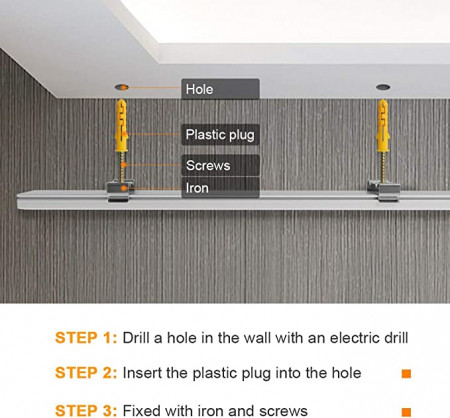 Hole
Plastic plug
Screws
Iron

STEP 1: Drill a hole in the wall with an electric drill

STEP 2: Insert the plastic plug into the hole

STEP 3: Fixed with iron and screws