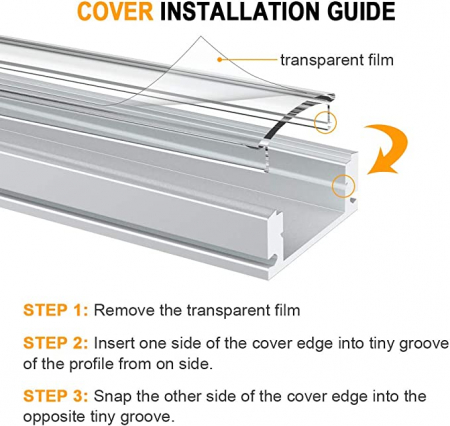 COVER INSTALLATION GUIDE

transparent film

STEP 1: Remove the transparent film

STEP 2: Insert one side of the cover edge into tiny groove of the profile from on side.

STEP 3: Snap the other side of the cover edge into the opposite tiny groove.