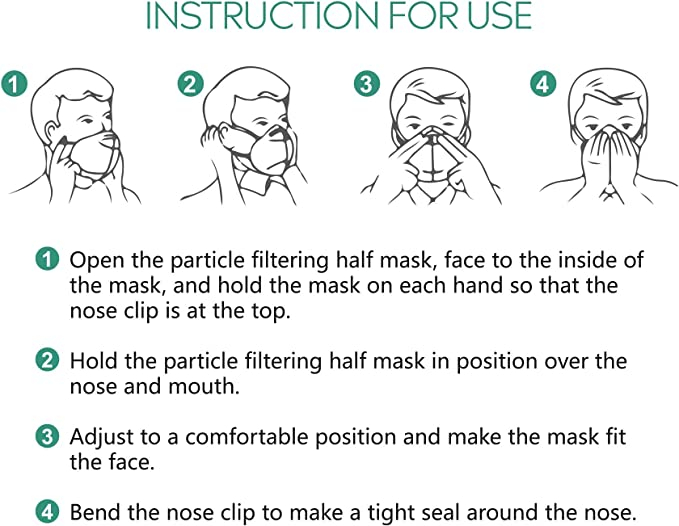 INSTRUCTION FOR USE

1

2

3

4

1 Open the particle filtering half mask, face to the inside of the mask, and hold the mask on each hand so that the nose clip is at the top.

2 Hold the particle filtering half mask in position over the nose and mouth.

3 Adjust to a comfortable position and make the mask fit the face.

4 Bend the nose clip to make a tight seal around the nose.