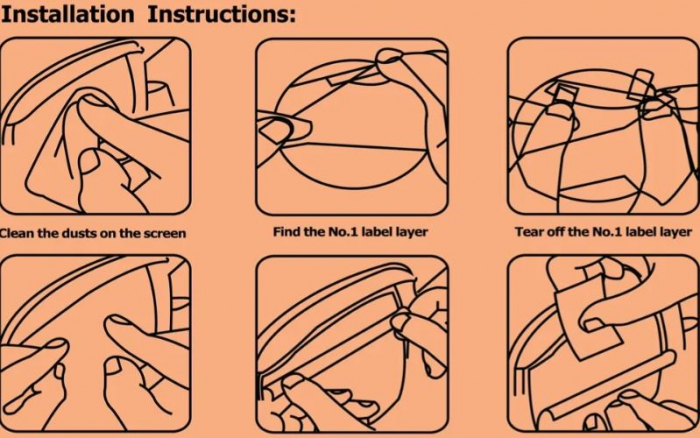 Installation Instructions:

Clean the dusts on the screen

Find the No.1 label layer

Tear off the No.1 label layer