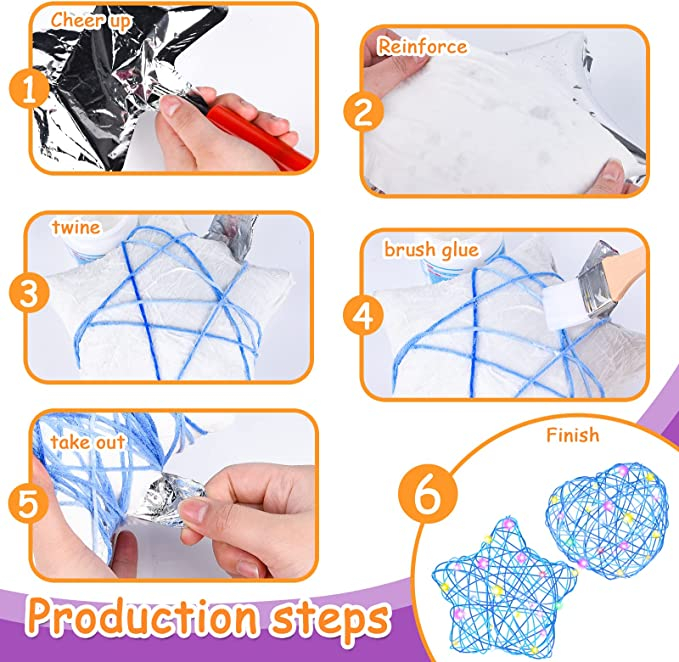 1
Cheer up

2
Reinforce

3
twine

4
brush glue

5
take out

6
Finish

Production steps