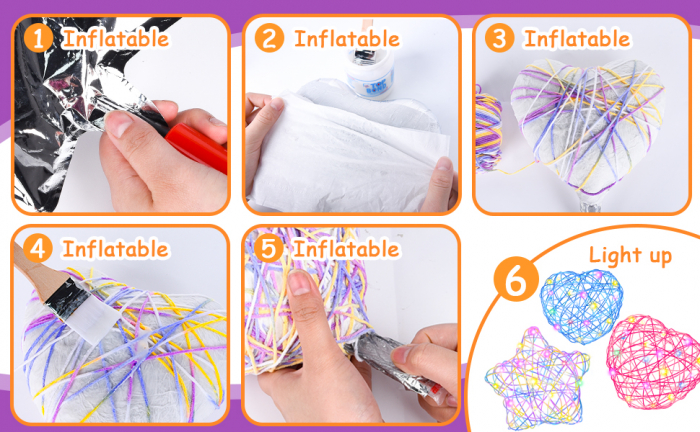 1 Inflatable

2 Inflatable

3 Inflatable

4 Inflatable

5 Inflatable

6 Light up