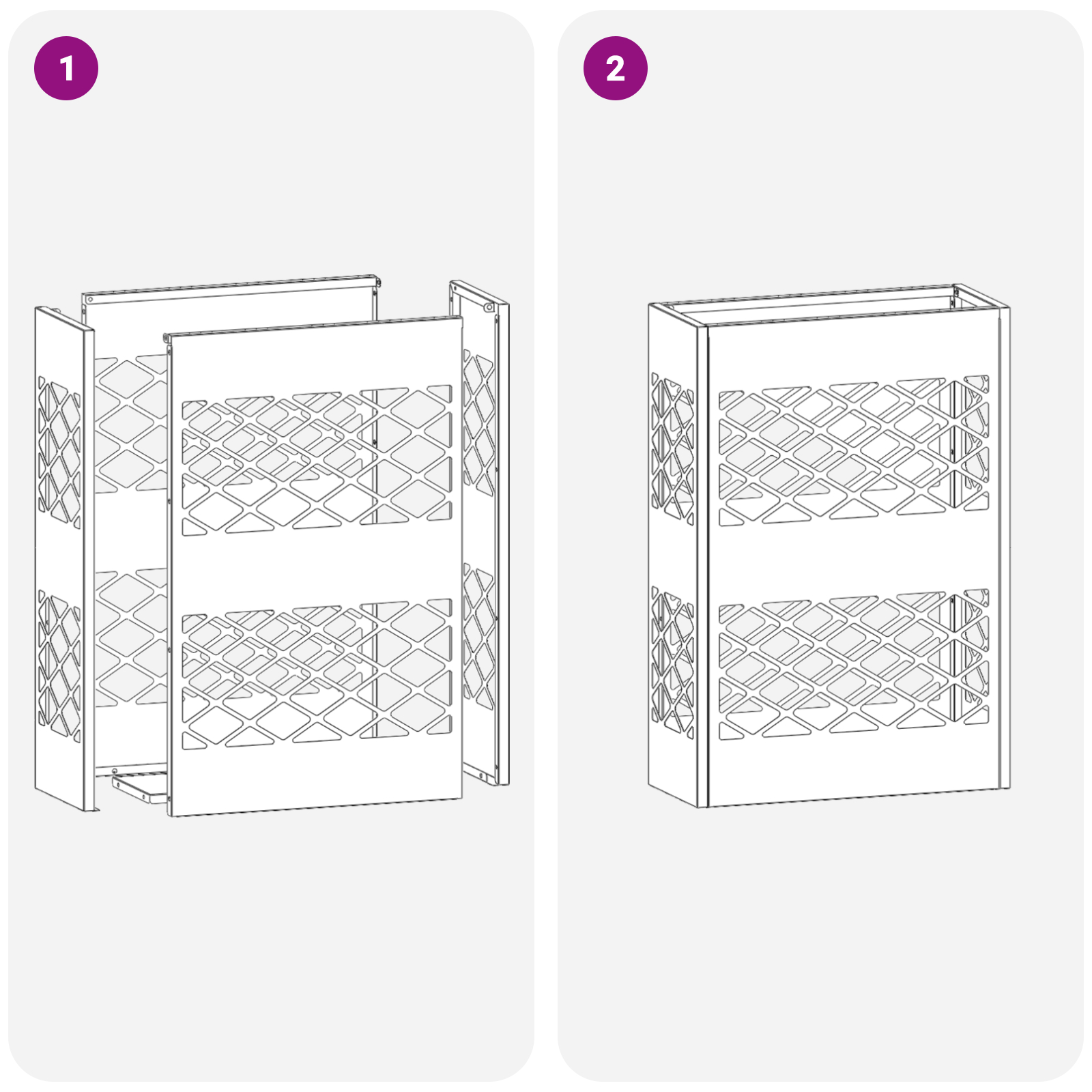 1

2