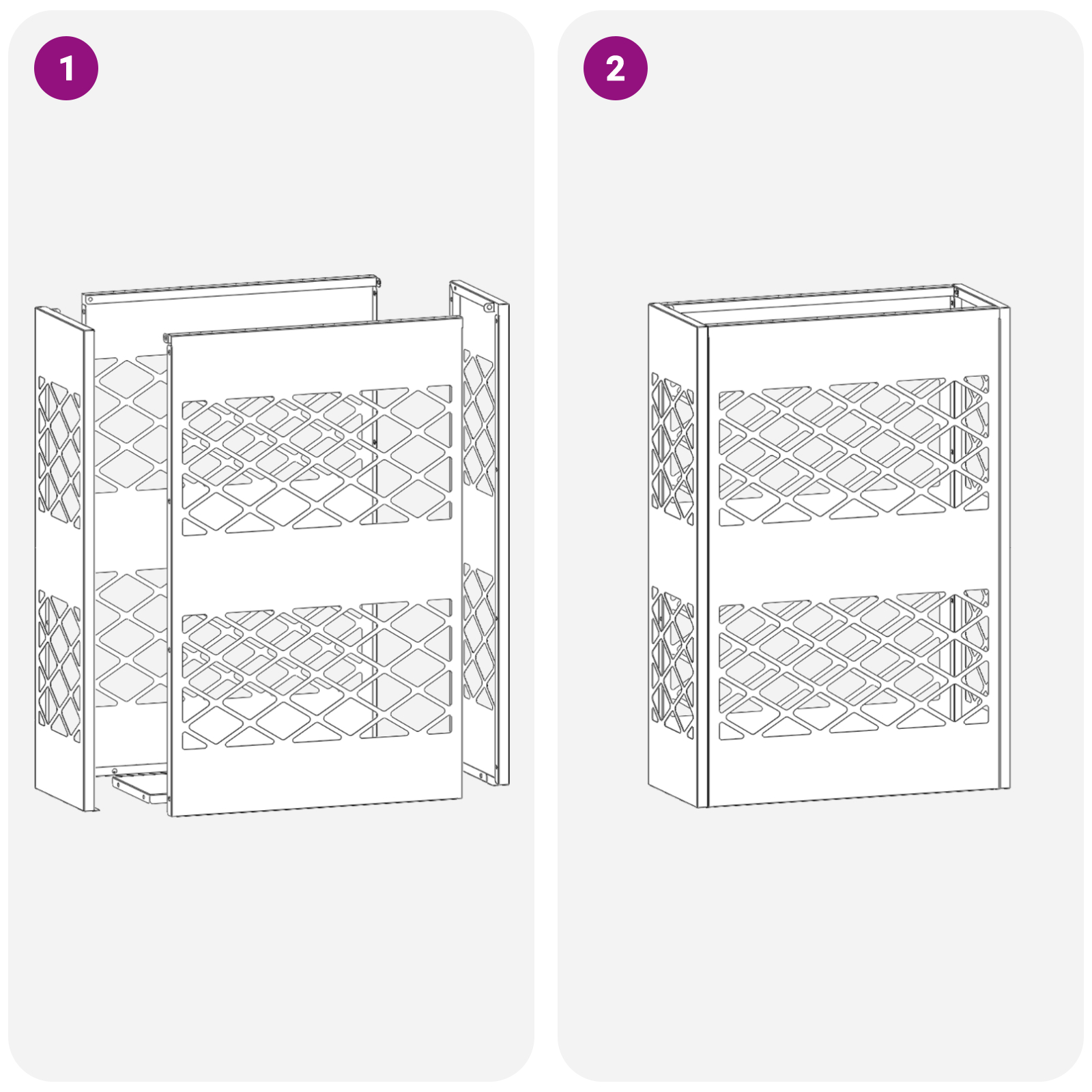 1

2