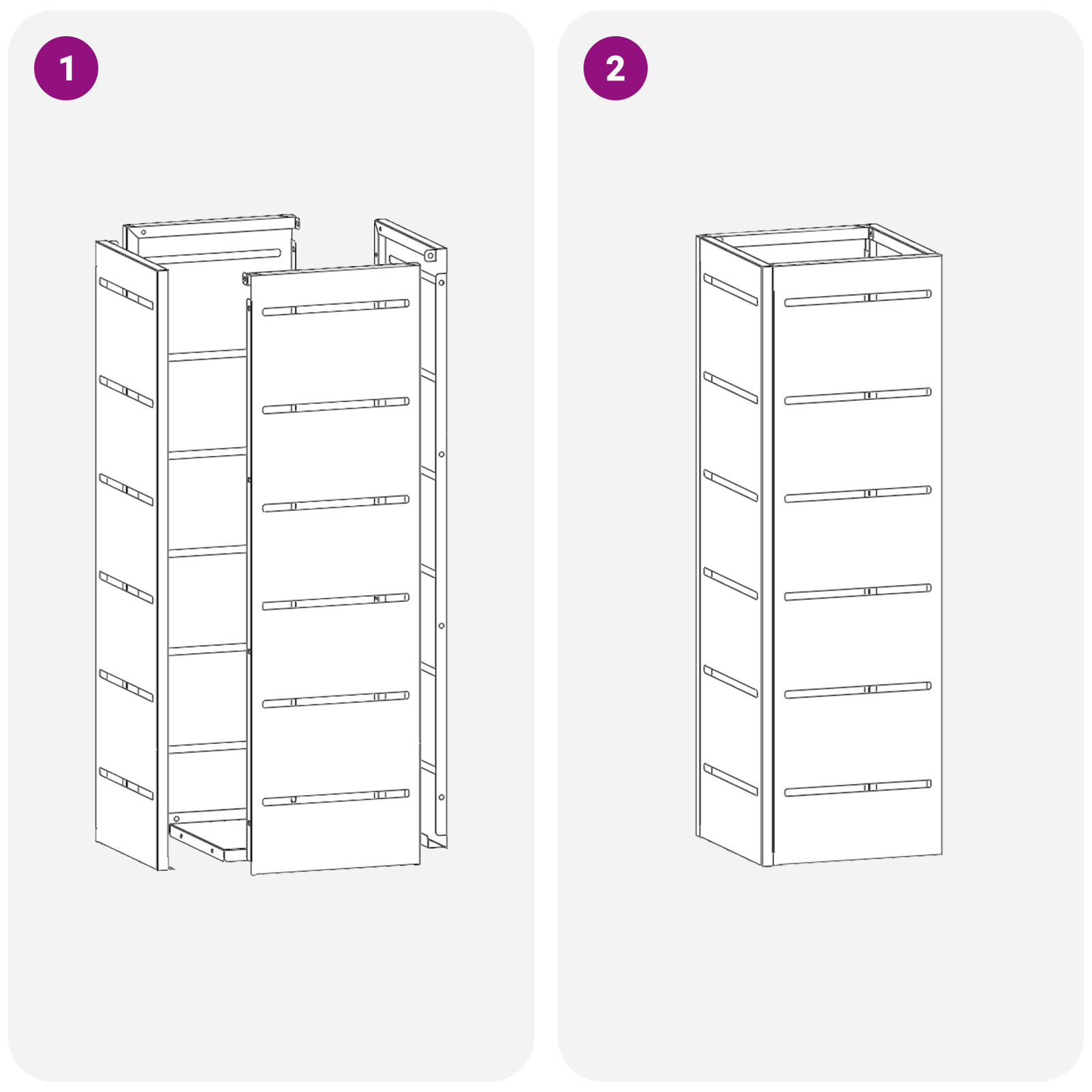 1

2