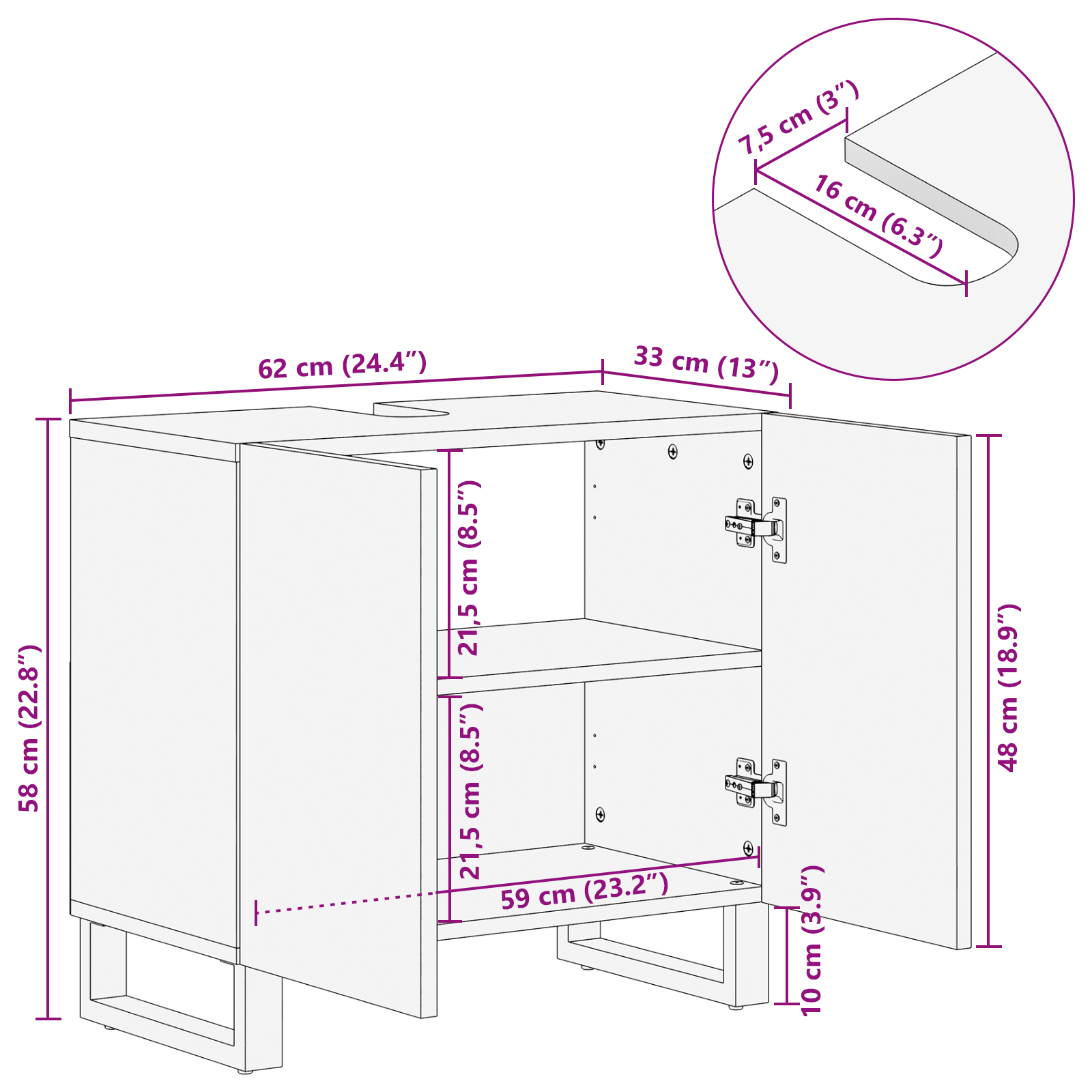 7,5 cm (3″)
16 cm (6.3″)
62 cm (24.4″)
33 cm (13″)
58 cm (22.8″)
21,5 cm (8.5″)
21,5 cm (8.5″)
48 cm (18.9″)
59 cm (23.2″)
10 cm (3.9″)