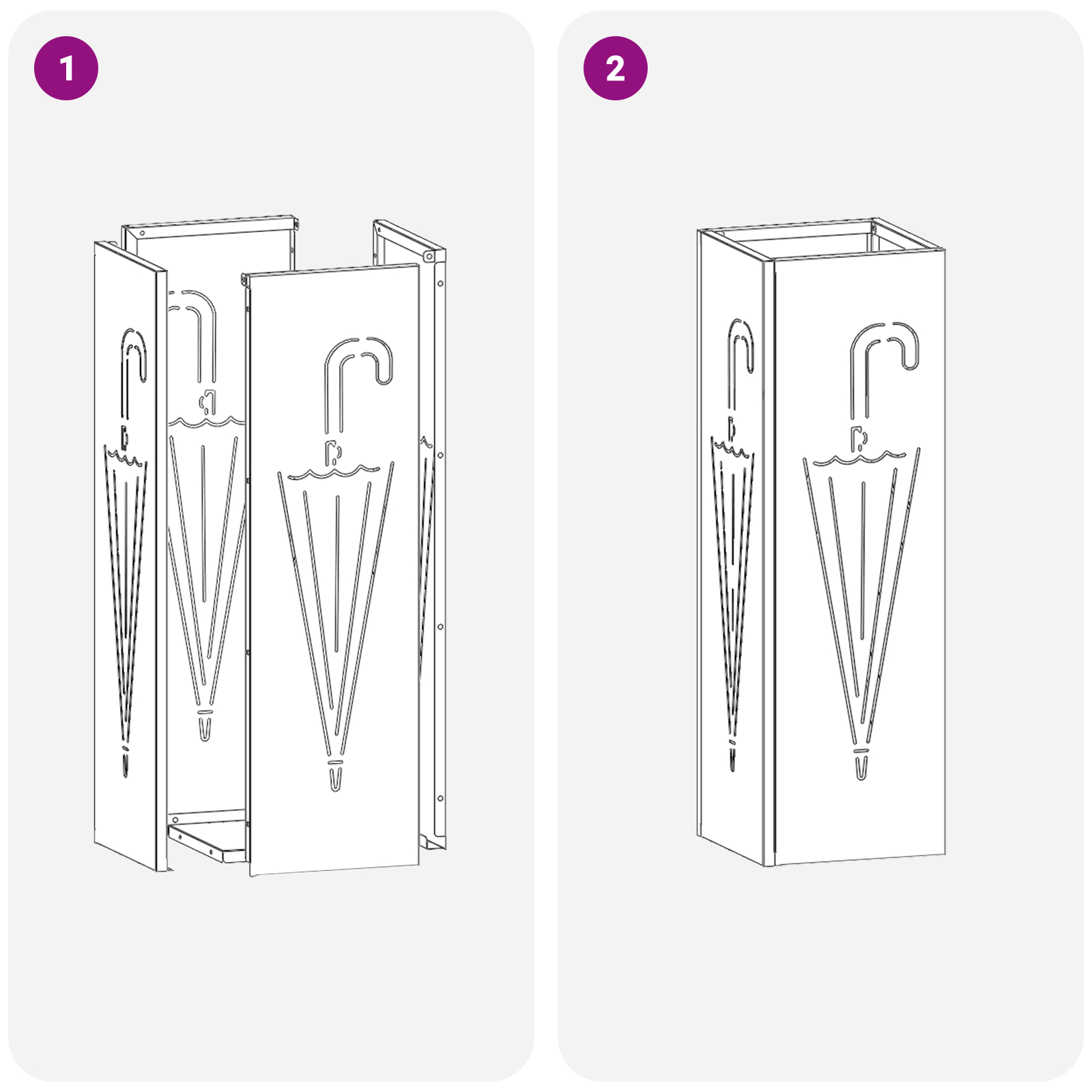 1

2