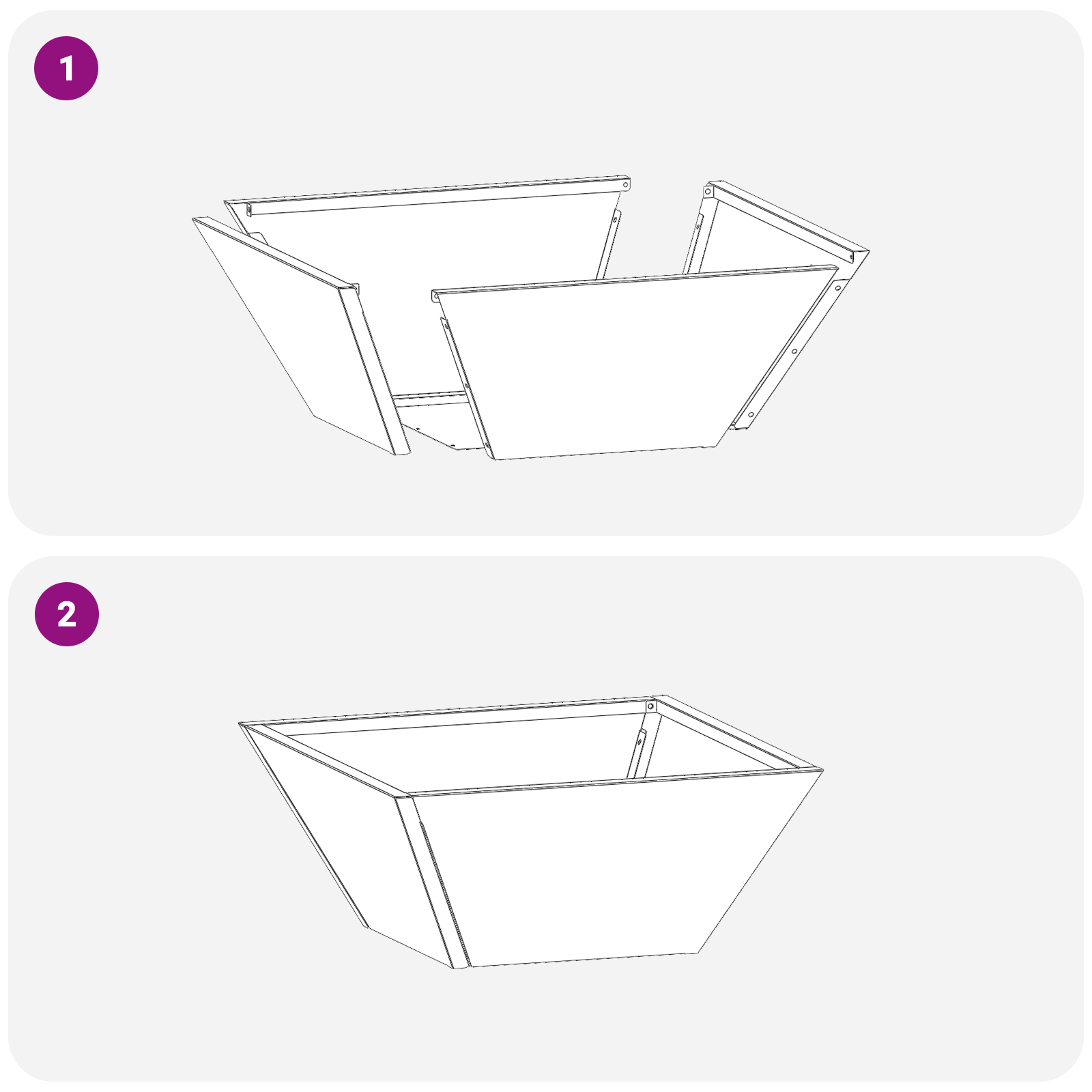 1

2