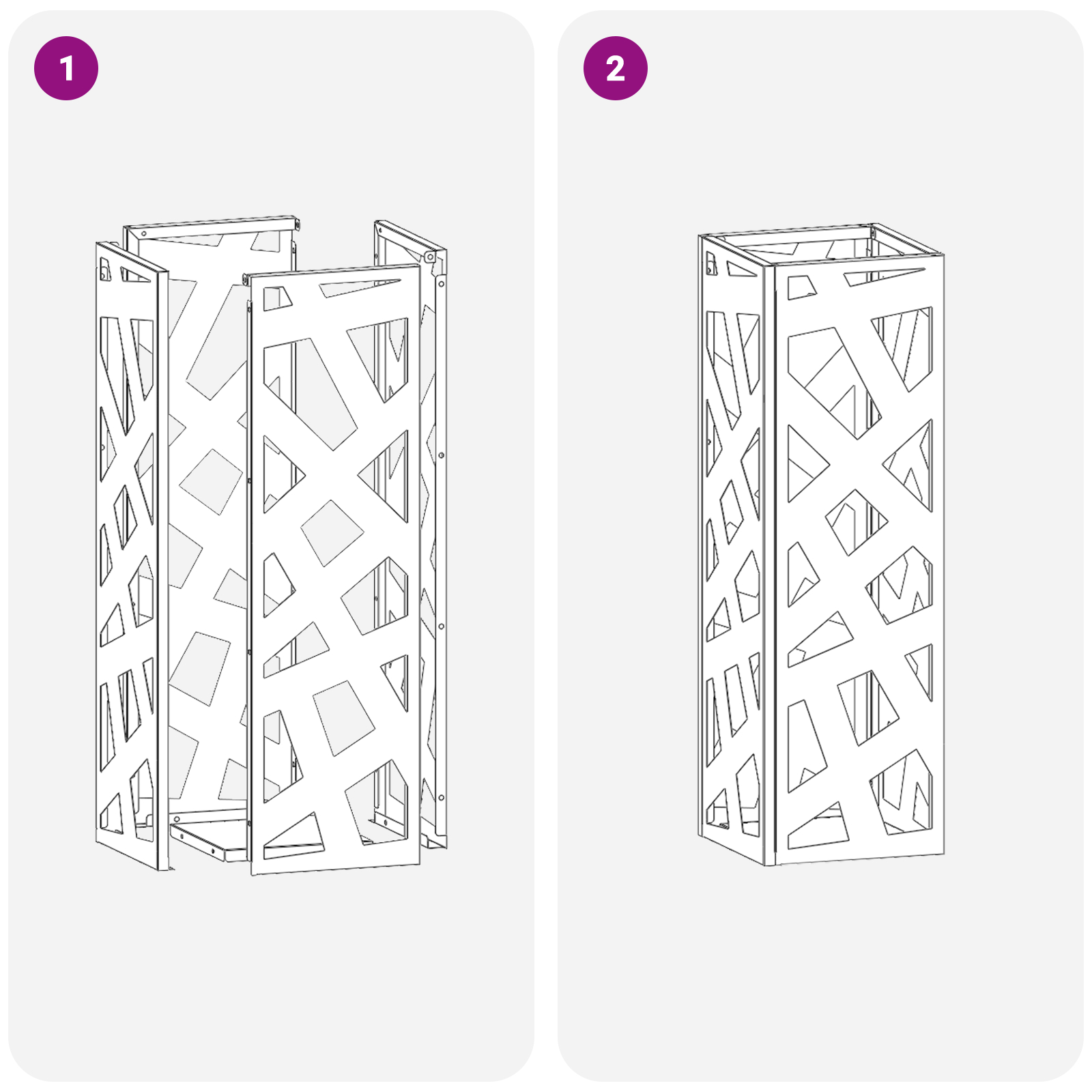 1

2