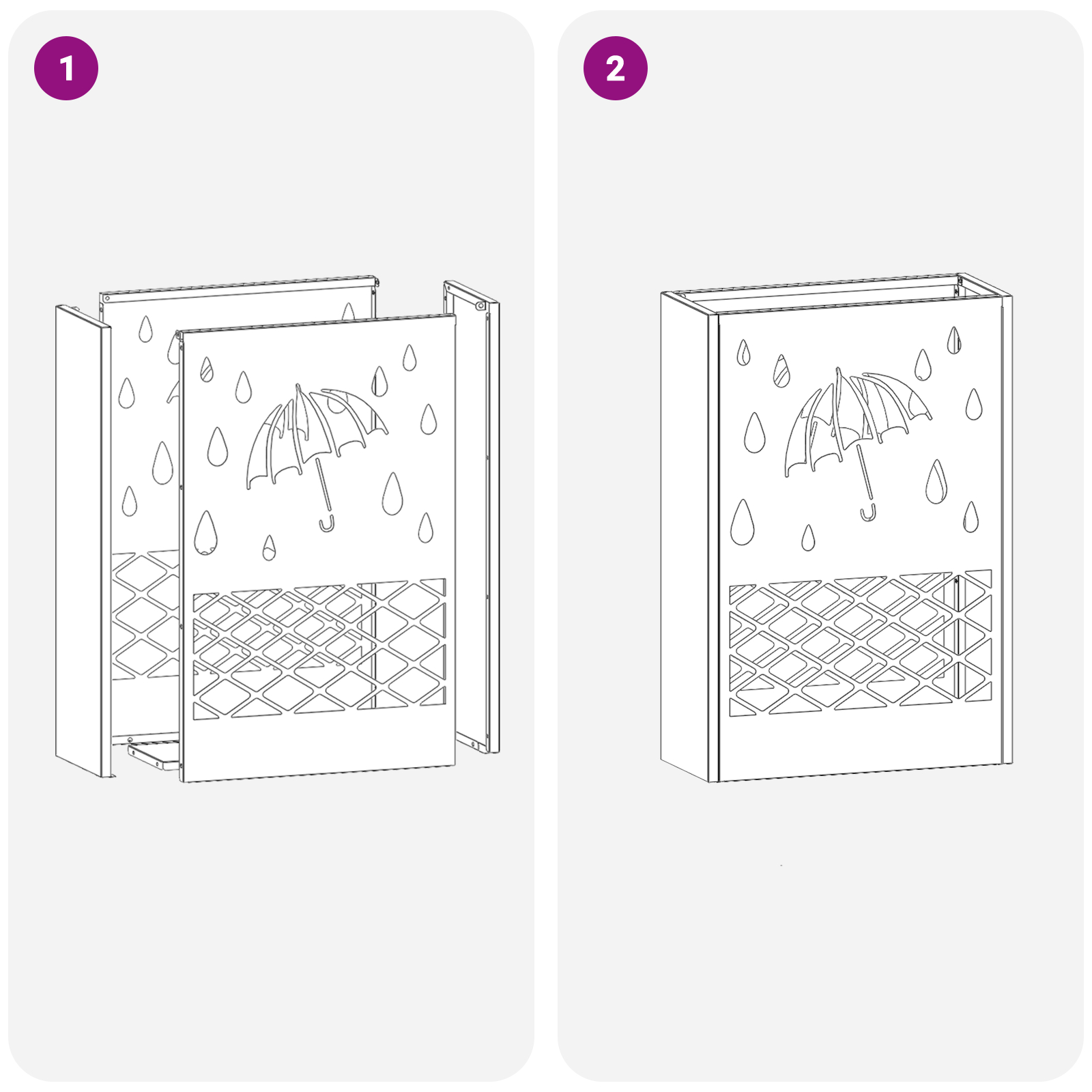 1

2