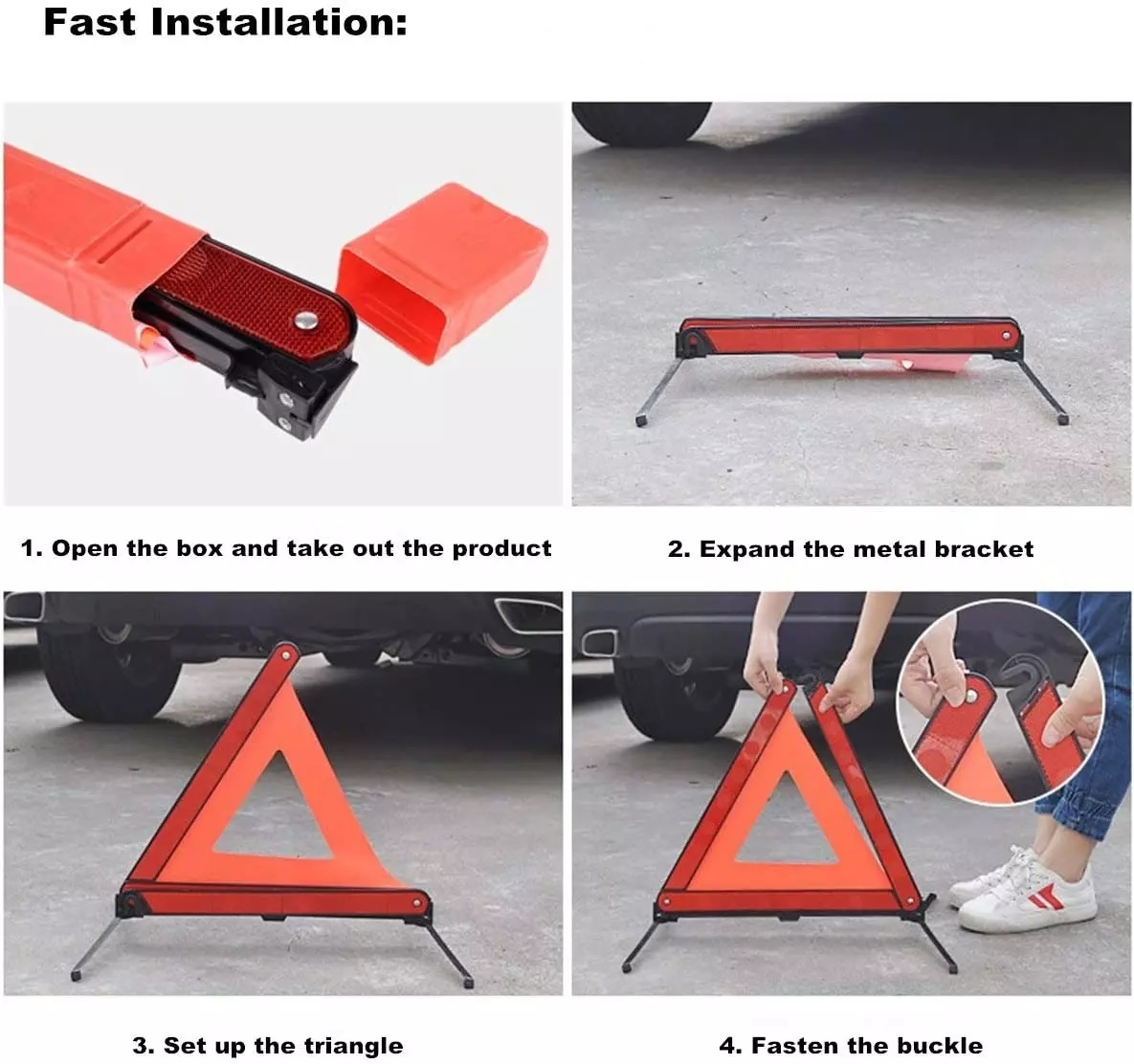 Fast Installation:

1. Open the box and take out the product

2. Expand the metal bracket

3. Set up the triangle

4. Fasten the buckle