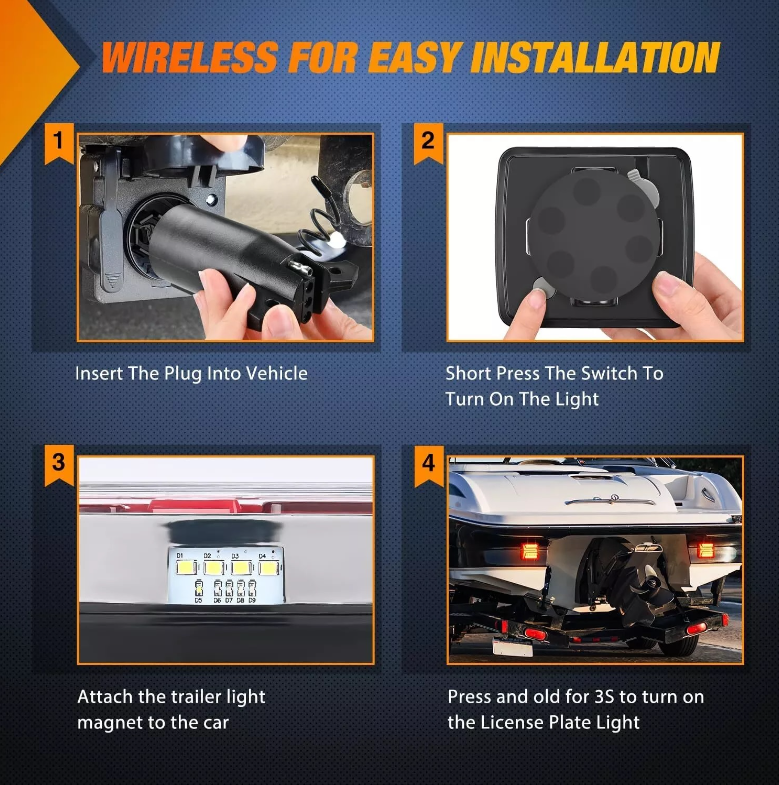 WIRELESS FOR EASY INSTALLATION

1

Insert The Plug Into Vehicle

2

Short Press The Switch To Turn On The Light

3

D1 D2 D3 D4
D5 D6 D7 D8 D9

Attach the trailer light magnet to the car

4

Press and old for 3S to turn on the License Plate Light