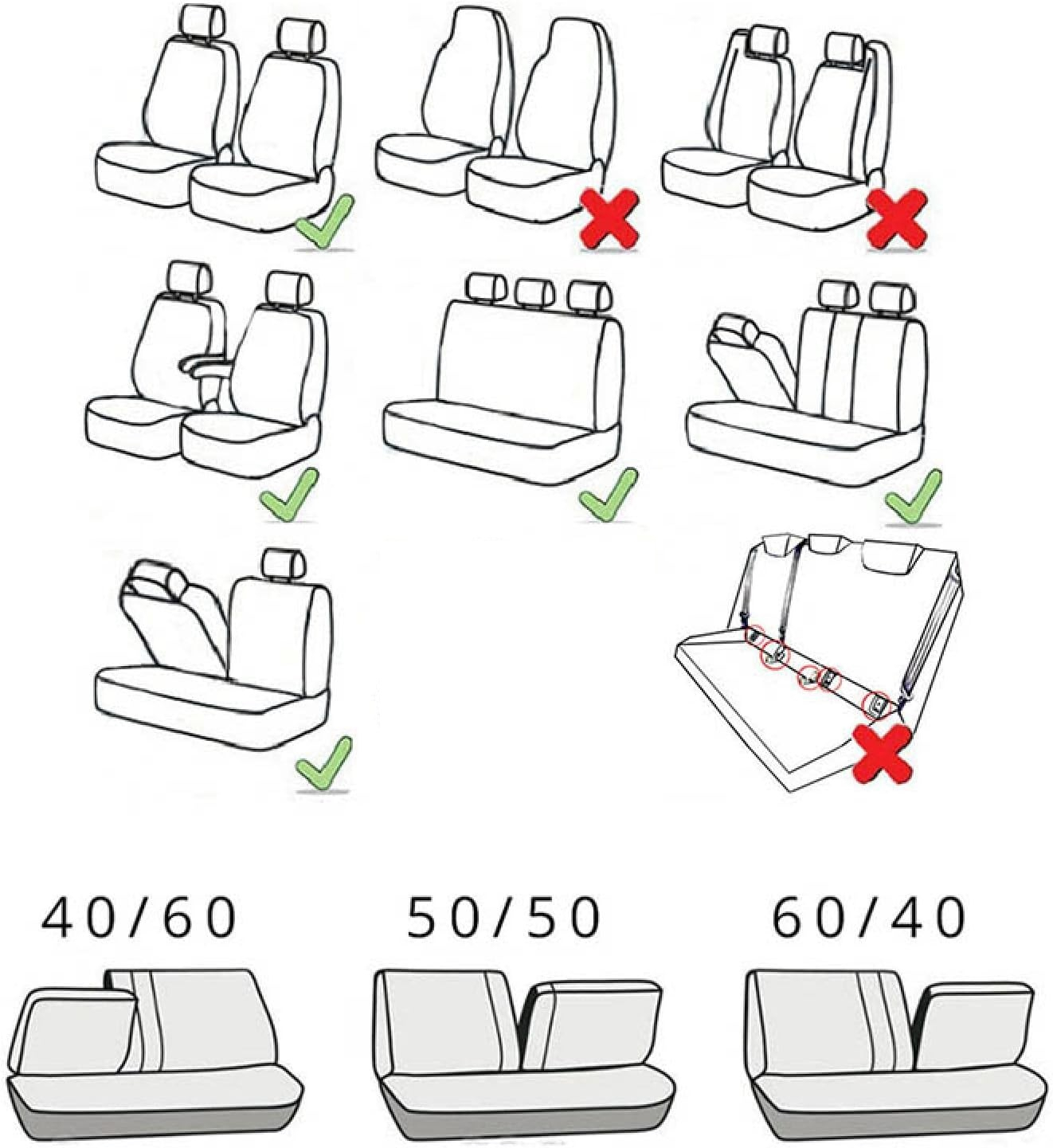 40/60

50/50

60/40