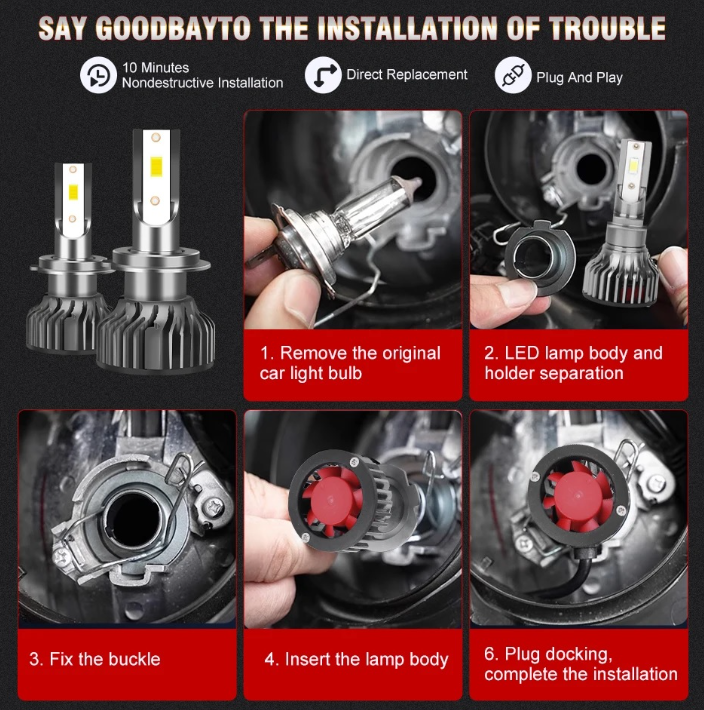 SAY GOODBAYTO THE INSTALLATION OF TROUBLE

10 Minutes Nondestructive Installation

Direct Replacement

Plug And Play

1. Remove the original car light bulb

2. LED lamp body and holder separation

3. Fix the buckle

4. Insert the lamp body

6. Plug docking, complete the installation