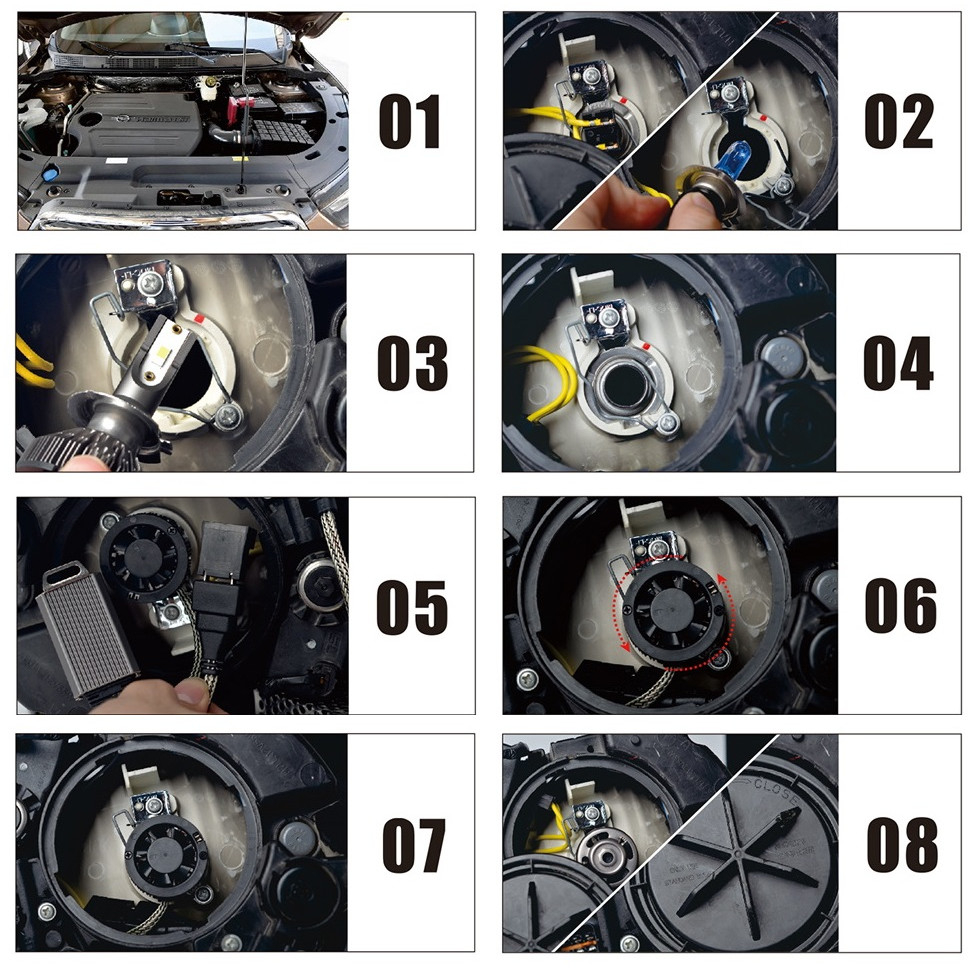 01

02

03

04

05

06

07

CLOSE

08