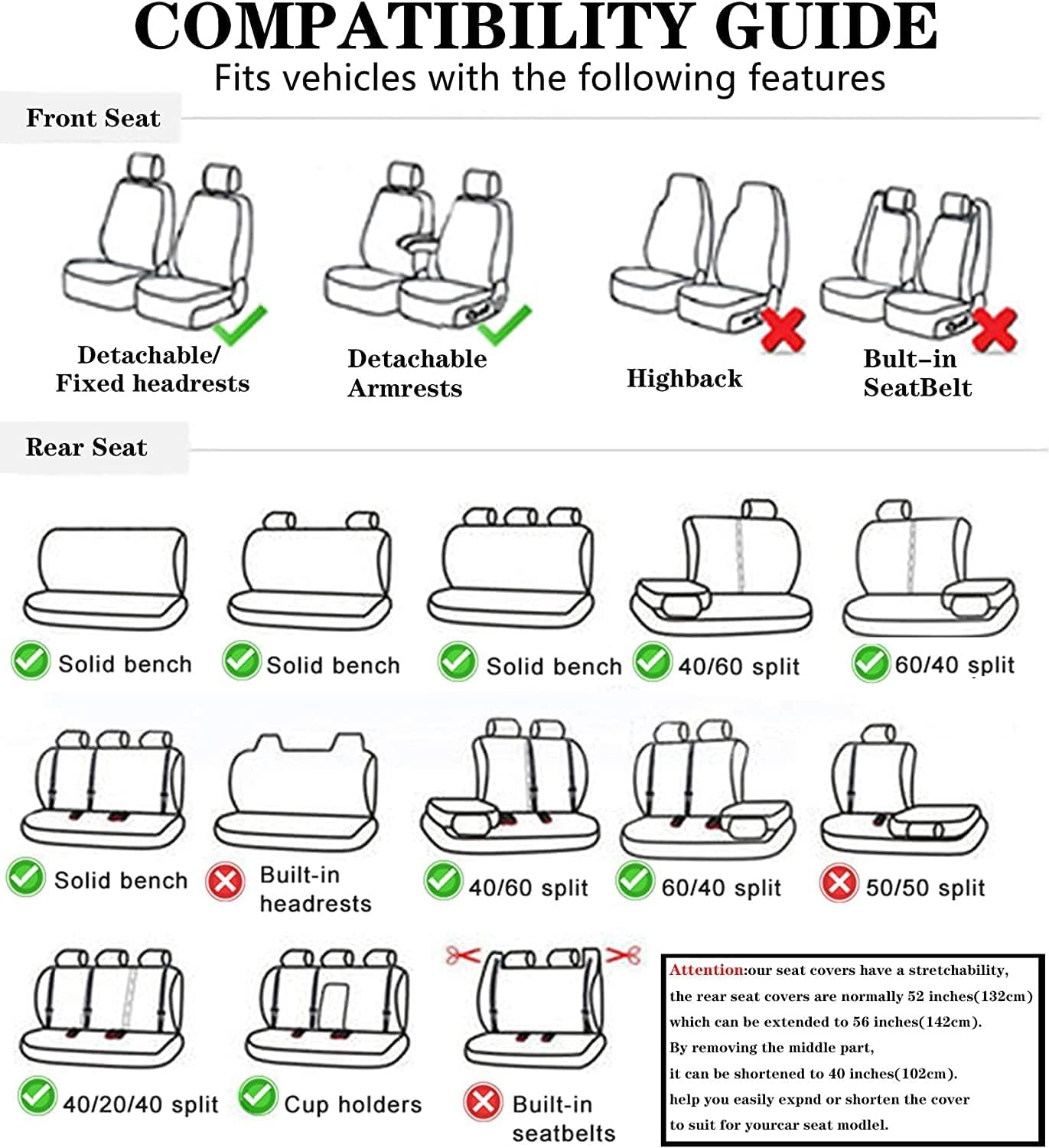 COMPATIBILITY GUIDE

Fits vehicles with the following features

Front Seat

Detachable/ Fixed headrests

Detachable Armrests

Highback

Bult-in SeatBelt

Rear Seat

Solid bench

Solid bench

Solid bench

40/60 split

60/40 split

Solid bench

Built-in headrests

40/60 split

60/40 split

50/50 split

40/20/40 split

Cup holders

Built-in seatbelts

Attention:our seat covers have a stretchability, the rear seat covers are normally 52 inches(132cm) which can be extended to 56 inches(142cm). By removing the middle part, it can be shortened to 40 inches(102cm). help you easily expnd or shorten the cover to suit for yourcar seat modlel.